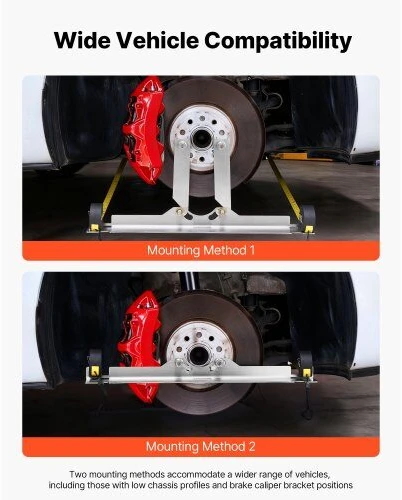 Wide Vehicle Compatibility

Mounting Method 1

Mounting Method 2

Two mounting methods accommodate a wider range of vehicles, including those with low chassis profiles and brake caliper bracket positions