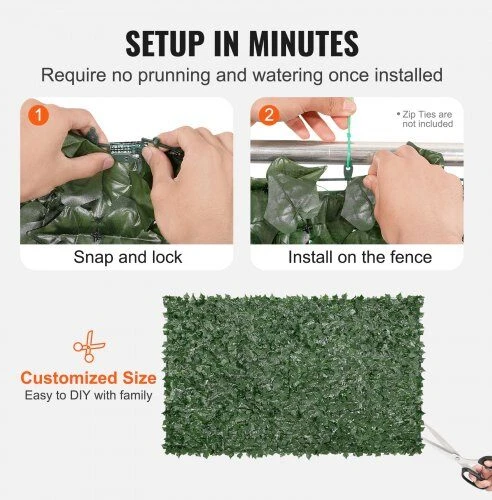 SETUP IN MINUTES

Require no prunning and watering once installed

1

Snap and lock

2

• Zip Ties are not included

Install on the fence

Customized Size

Easy to DIY with family