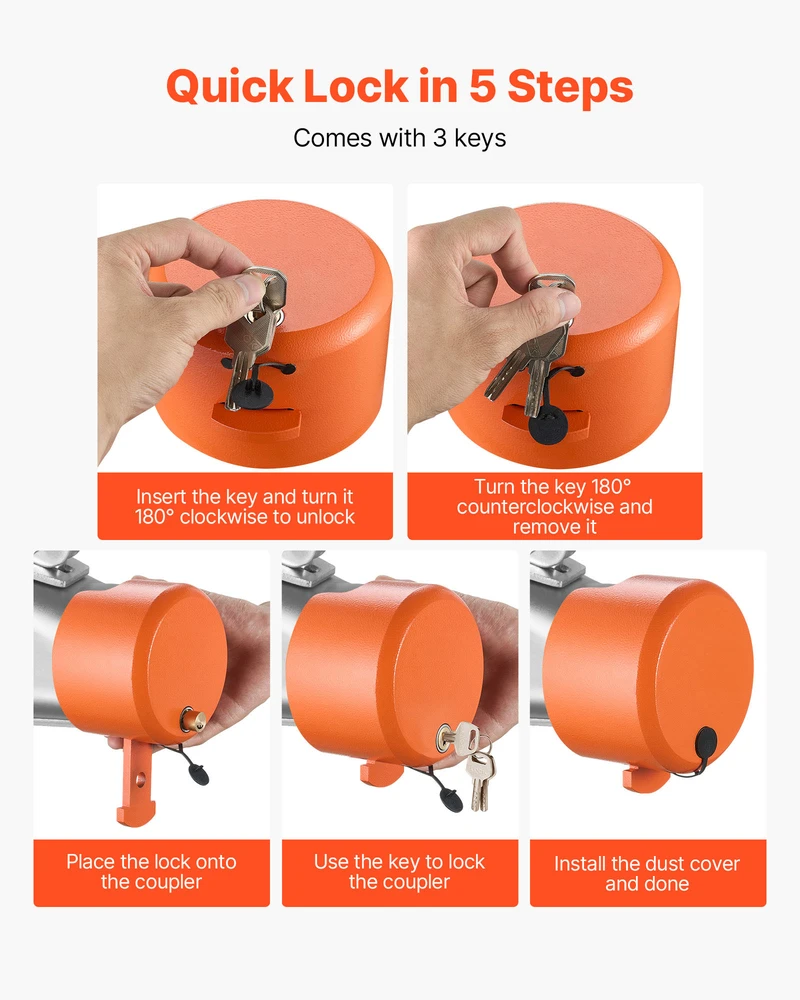 Quick Lock in 5 Steps

Comes with 3 keys

Insert the key and turn it 180° clockwise to unlock

Turn the key 180° counterclockwise and remove it

Place the lock onto the coupler

Use the key to lock the coupler

Install the dust cover and done