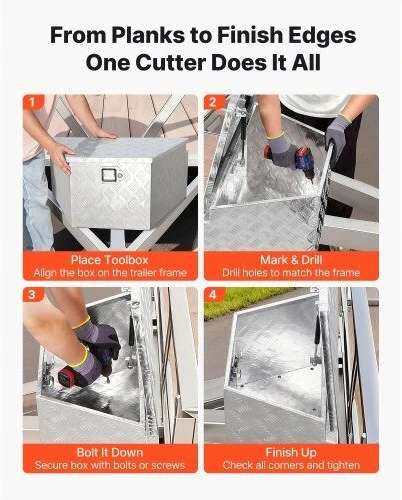 From Planks to Finish Edges
One Cutter Does It All

1
Place Toolbox
Align the box on the trailer frame

2
Mark & Drill
Drill holes to match the frame

3
Bolt It Down
Secure box with bolts or screws

4
Finish Up
Check all corners and tighten