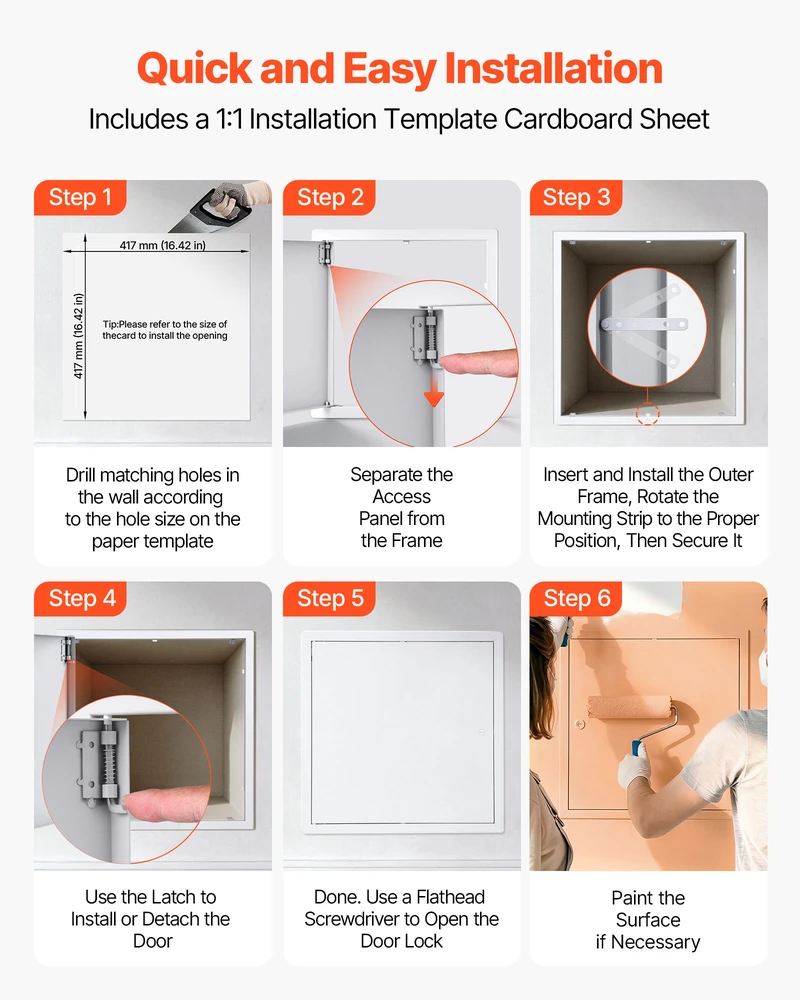 Quick and Easy Installation

Includes a 1:1 Installation Template Cardboard Sheet

Step 1

417 mm (16.42 in)

417 mm (16.42 in)

Tip:Please refer to the size of thecard to install the opening

Drill matching holes in the wall according to the hole size on the paper template

Step 2

Separate the Access Panel from the Frame

Step 3

Insert and Install the Outer Frame, Rotate the Mounting Strip to the Proper Position, Then Secure It

Step 4

Use the Latch to Install or Detach the Door

Step 5

Done. Use a Flathead Screwdriver to Open the Door Lock

Step 6

Paint the Surface if Necessary