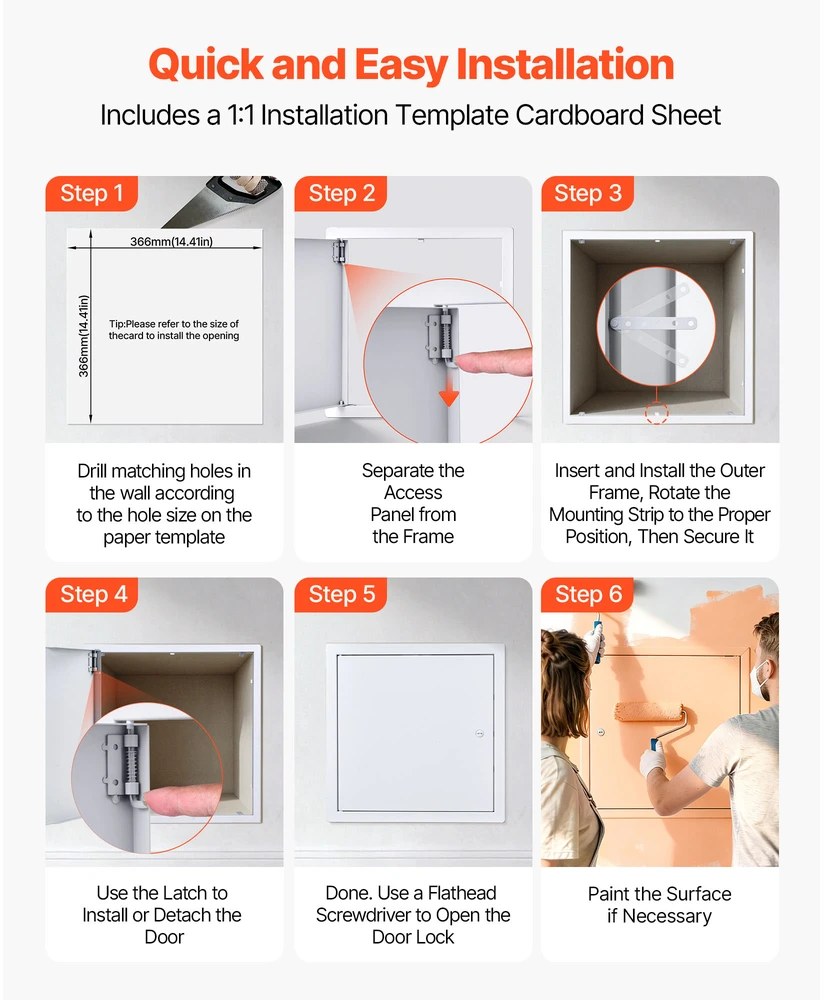 Quick and Easy Installation

Includes a 1:1 Installation Template Cardboard Sheet

Step 1

366mm(14.41in)

366mm(14.41in)

Tip:Please refer to the size of thecard to install the opening

Drill matching holes in the wall according to the hole size on the paper template

Step 2

Separate the Access Panel from the Frame

Step 3

Insert and Install the Outer Frame, Rotate the Mounting Strip to the Proper Position, Then Secure It

Step 4

Use the Latch to Install or Detach the Door

Step 5

Done. Use a Flathead Screwdriver to Open the Door Lock

Step 6

Paint the Surface if Necessary