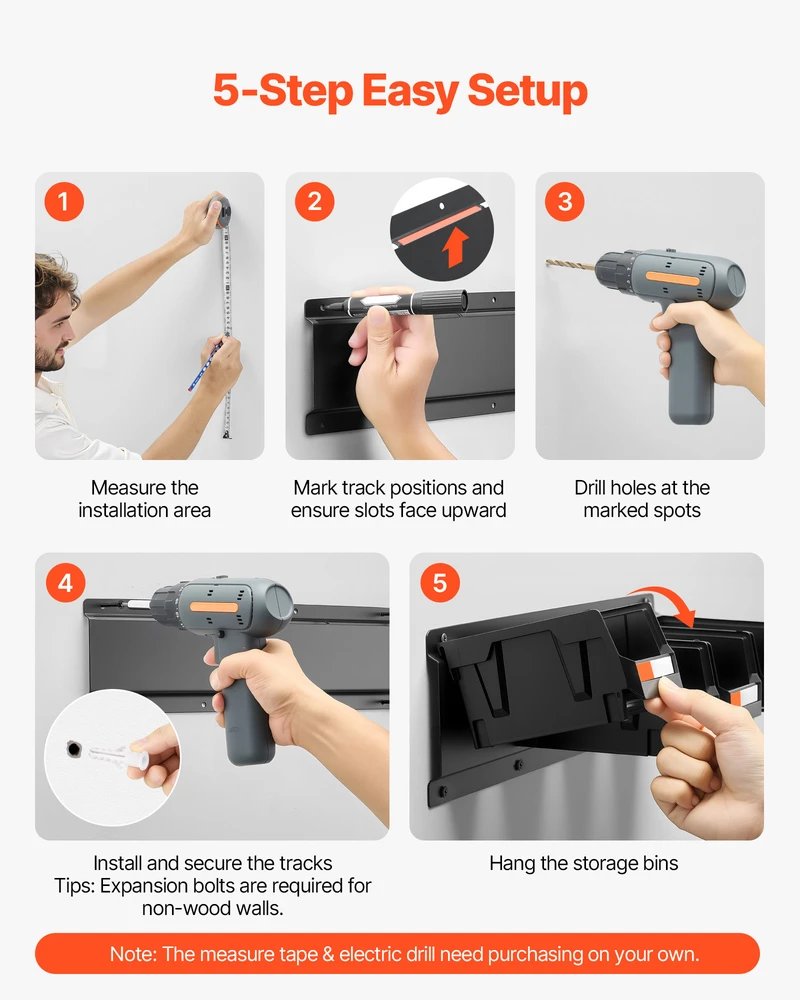 5-Step Easy Setup

1

Measure the installation area

2

Mark track positions and ensure slots face upward

3

Drill holes at the marked spots

4

Install and secure the tracks
Tips: Expansion bolts are required for non-wood walls.

5

Hang the storage bins

Note: The measure tape & electric drill need purchasing on your own.