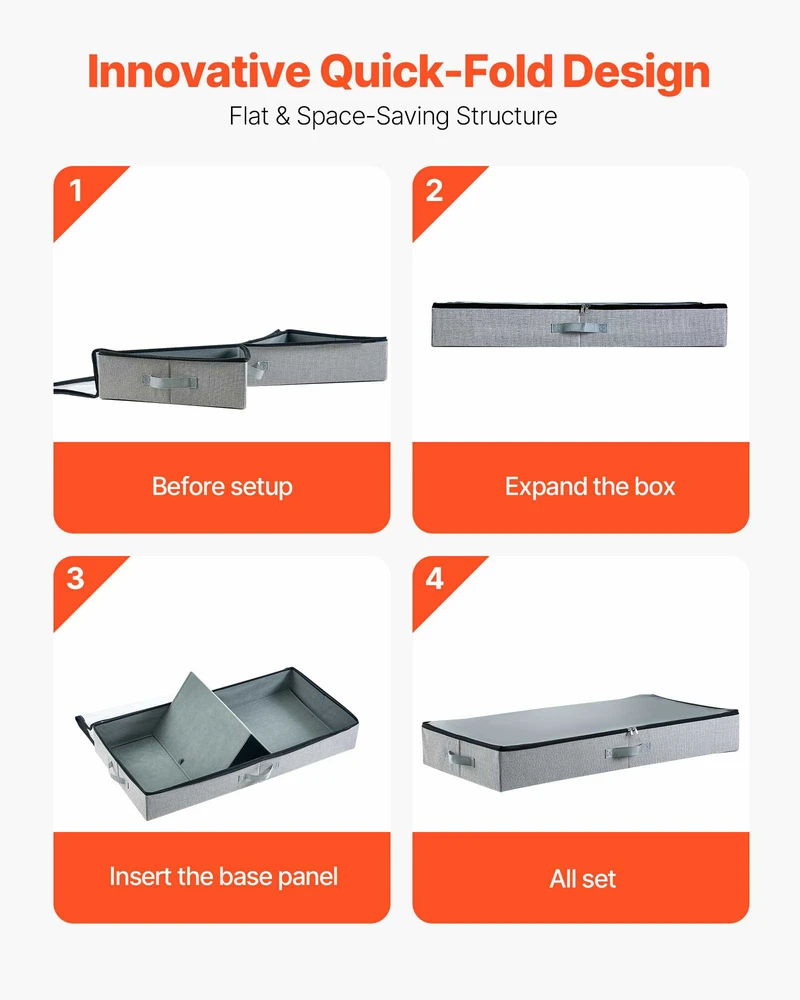 Innovative Quick-Fold Design

Flat & Space-Saving Structure

1

Before setup

2

Expand the box

3

Insert the base panel

4

All set