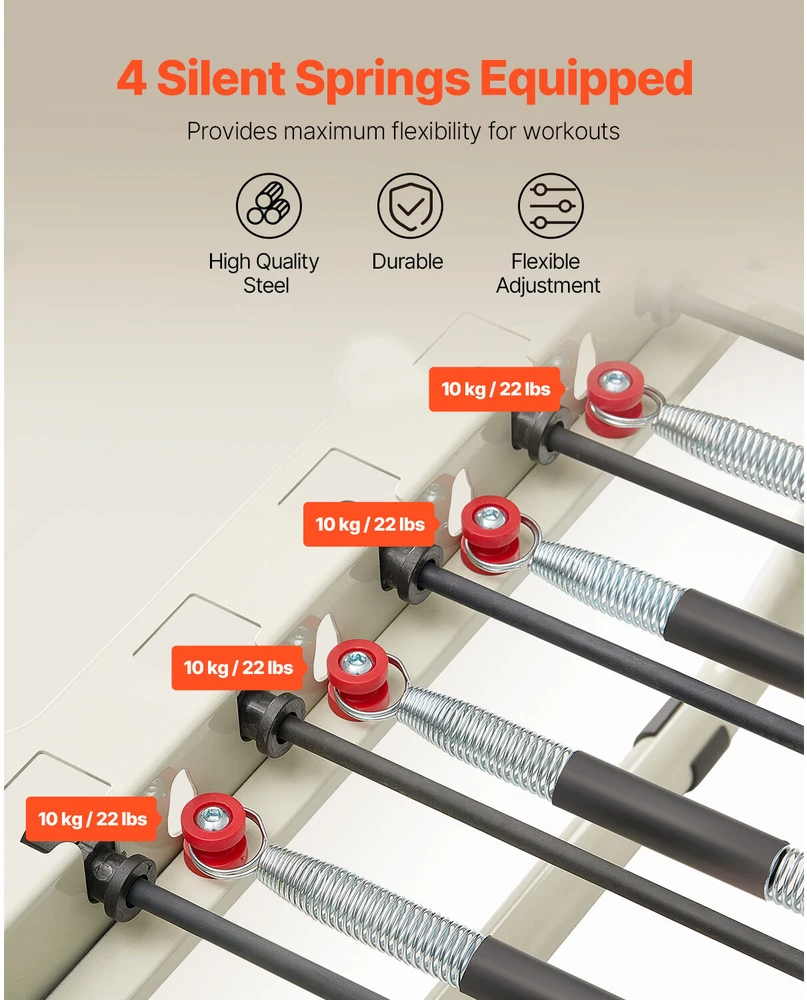 4 Silent Springs Equipped

Provides maximum flexibility for workouts

High Quality Steel

Durable

Flexible Adjustment

10 kg / 22 lbs

10 kg / 22 lbs

10 kg / 22 lbs

10 kg / 22 lbs