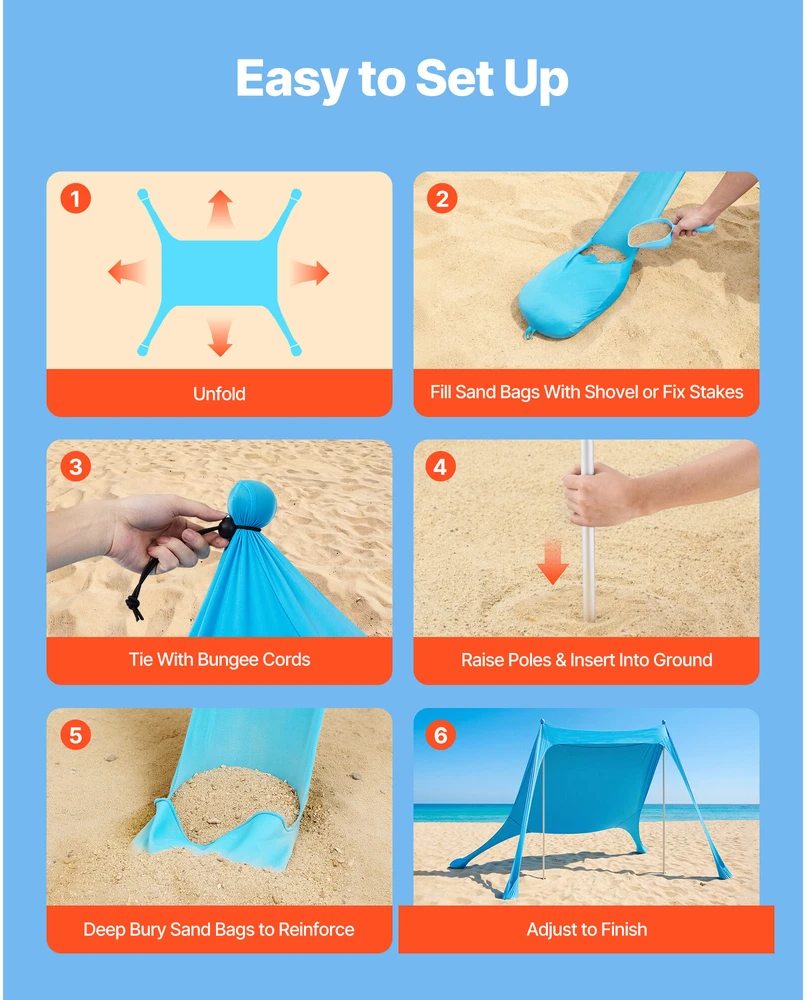 Easy to Set Up

1
Unfold

2
Fill Sand Bags With Shovel or Fix Stakes

3
Tie With Bungee Cords

4
Raise Poles & Insert Into Ground

5
Deep Bury Sand Bags to Reinforce

6
Adjust to Finish