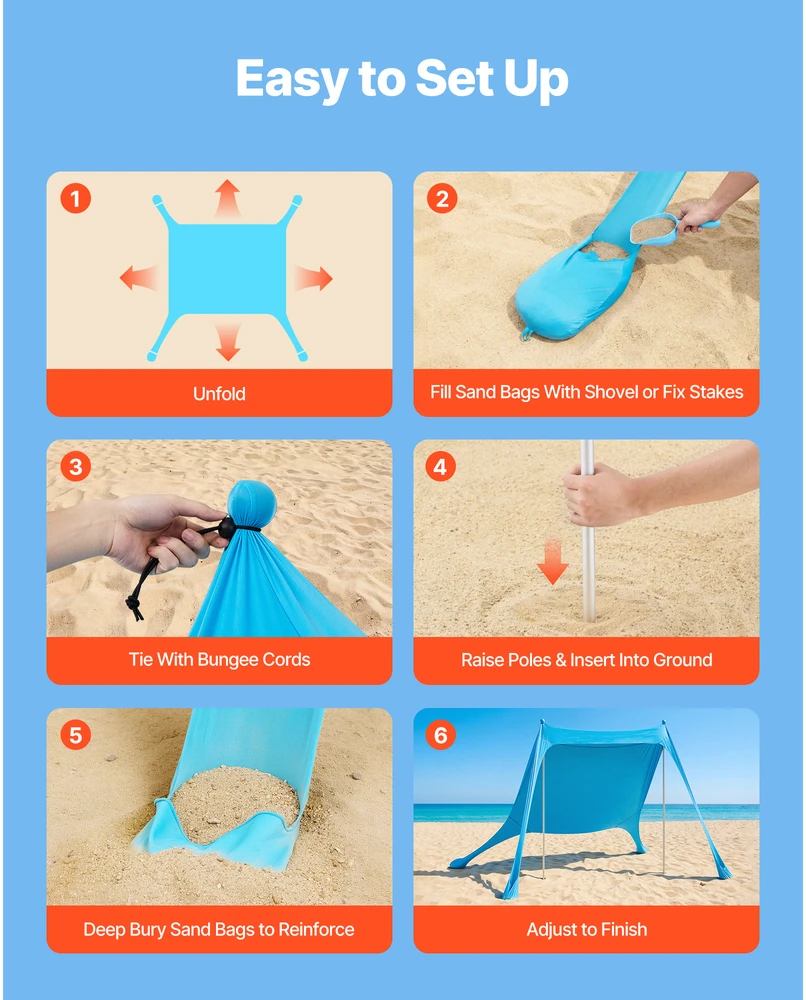 Easy to Set Up

1
Unfold

2
Fill Sand Bags With Shovel or Fix Stakes

3
Tie With Bungee Cords

4
Raise Poles & Insert Into Ground

5
Deep Bury Sand Bags to Reinforce

6
Adjust to Finish