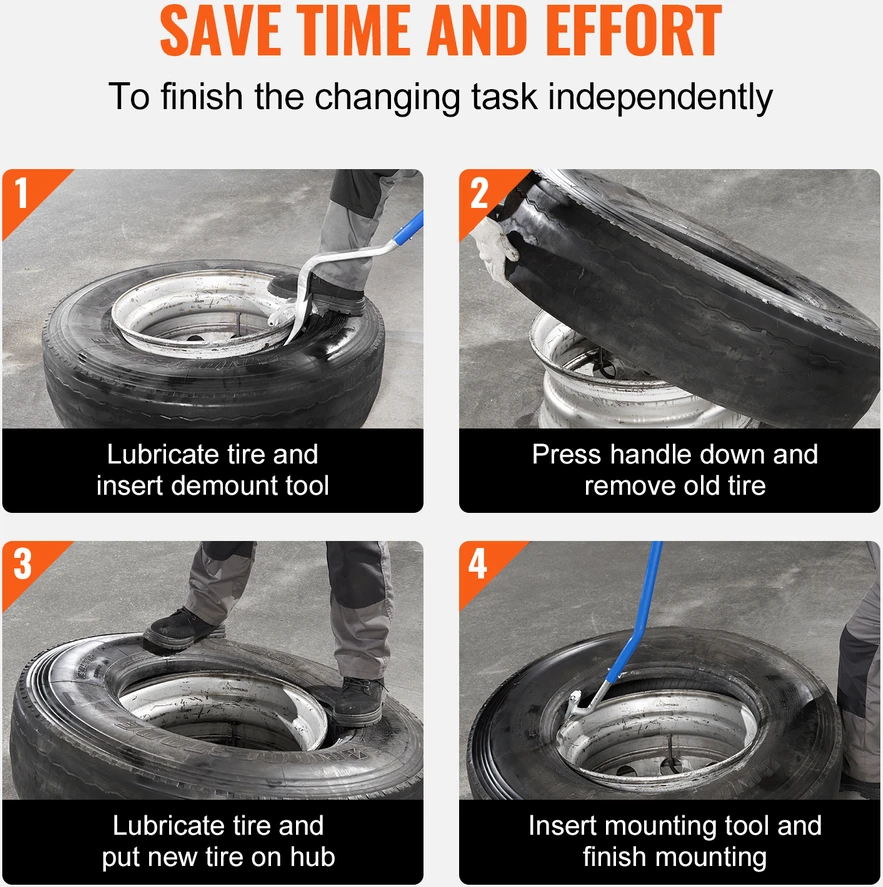 SAVE TIME AND EFFORT

To finish the changing task independently

1

Lubricate tire and insert demount tool

2

Press handle down and remove old tire

3

Lubricate tire and put new tire on hub

4

Insert mounting tool and finish mounting