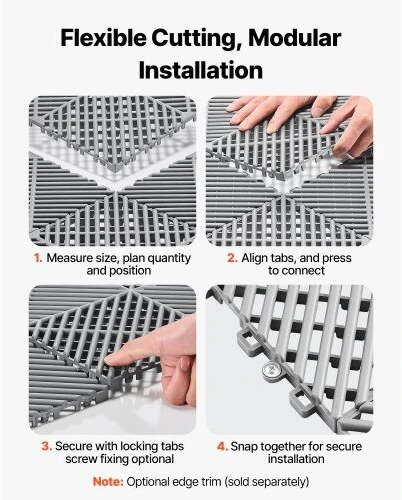 Flexible Cutting, Modular Installation

1. Measure size, plan quantity and position

2. Align tabs, and press to connect

3. Secure with locking tabs screw fixing optional

4. Snap together for secure installation

Note: Optional edge trim (sold separately)