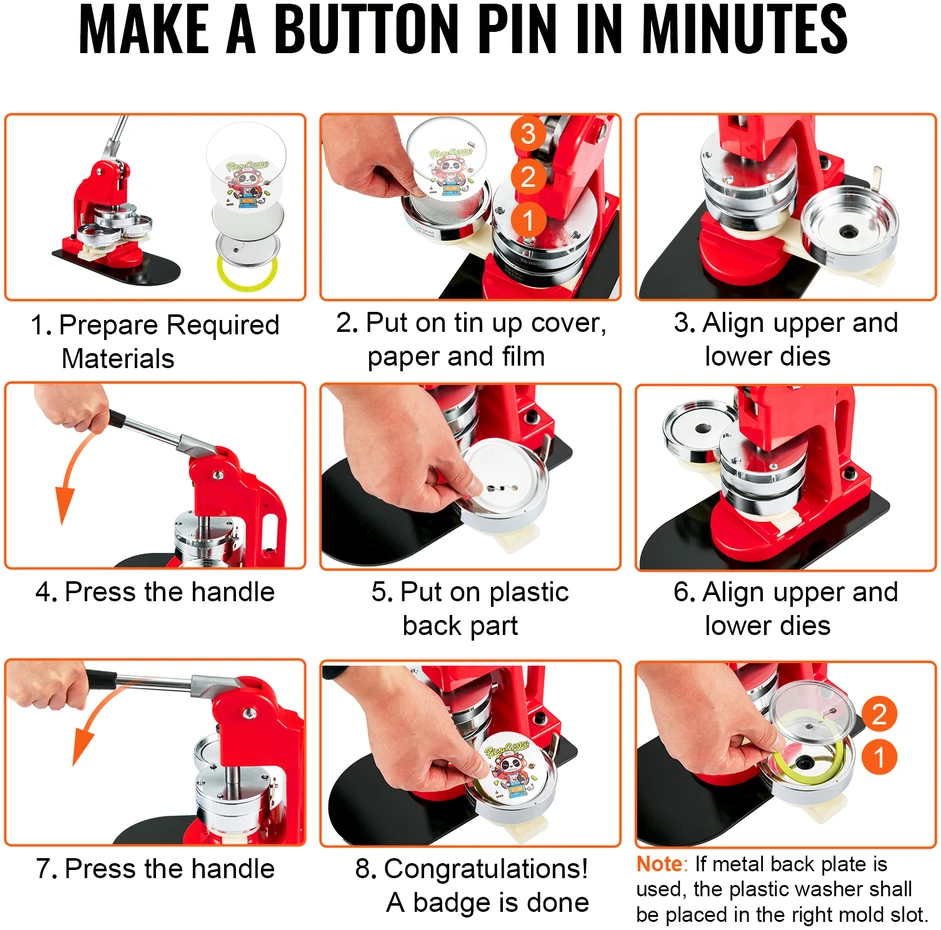 MAKE A BUTTON PIN IN MINUTES

3
2
1

1. Prepare Required Materials

2. Put on tin up cover, paper and film

3. Align upper and lower dies

4. Press the handle

5. Put on plastic back part

6. Align upper and lower dies

2
1

7. Press the handle

8. Congratulations! A badge is done

Note: If metal back plate is used, the plastic washer shall be placed in the right mold slot.