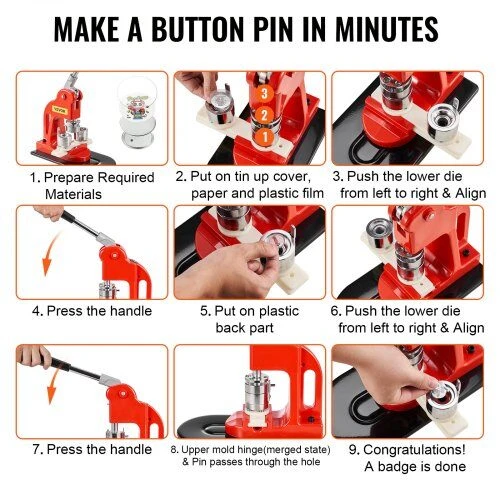 MAKE A BUTTON PIN IN MINUTES

VEVOR

3
2
1

1. Prepare Required Materials

2. Put on tin up cover, paper and plastic film

3. Push the lower die from left to right & Align

4. Press the handle

5. Put on plastic back part

6. Push the lower die from left to right & Align

7. Press the handle

8. Upper mold hinge(merged state) & Pin passes through the hole

9. Congratulations! A badge is done