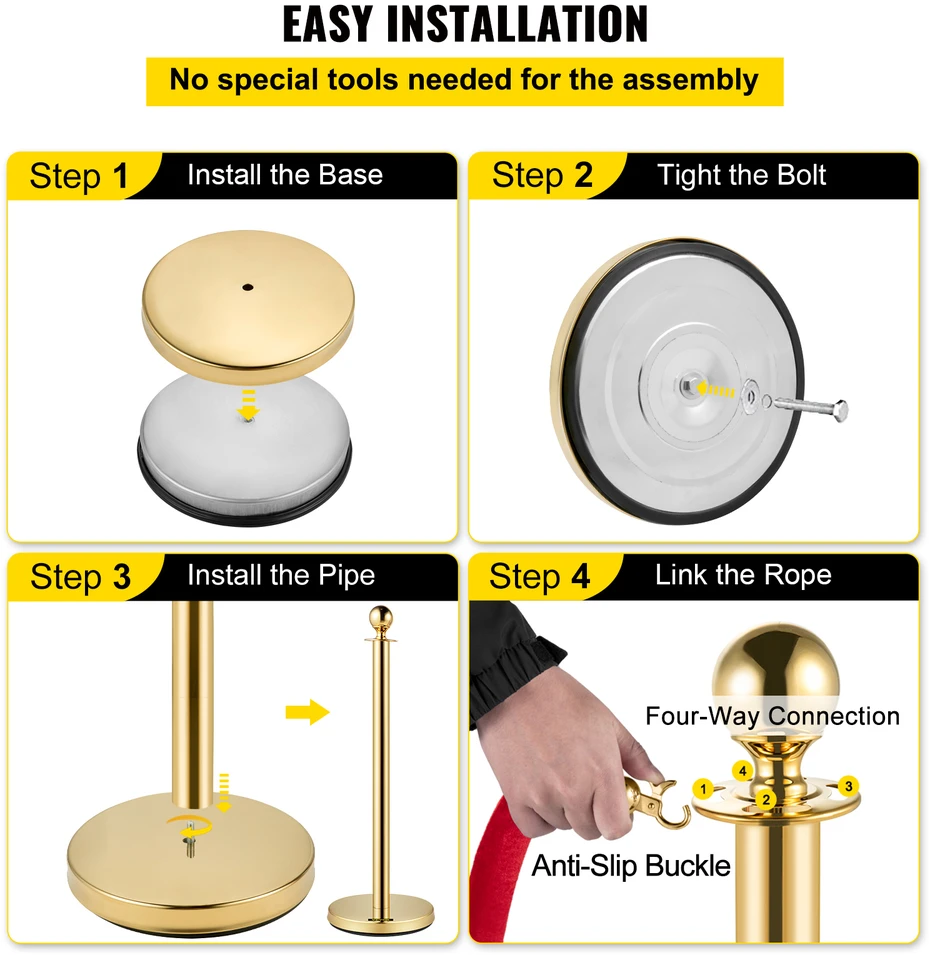 EASY INSTALLATION

No special tools needed for the assembly

Step 1 Install the Base

Step 2 Tight the Bolt

Step 3 Install the Pipe

Step 4 Link the Rope

Four-Way Connection

1 4 2 3

Anti-Slip Buckle