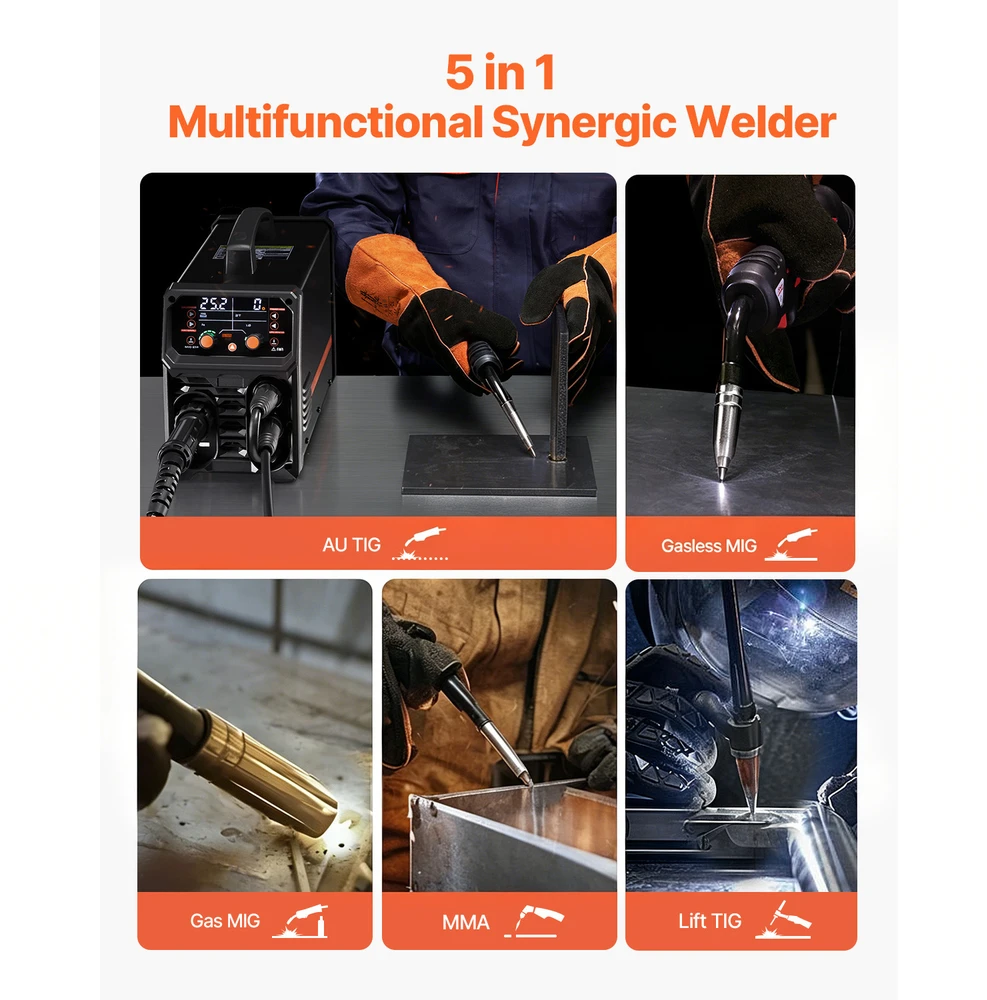 5 in 1
Multifunctional Synergic Welder

25.2 0

AU TIG

Gasless MIG

Gas MIG

MMA

Lift TIG