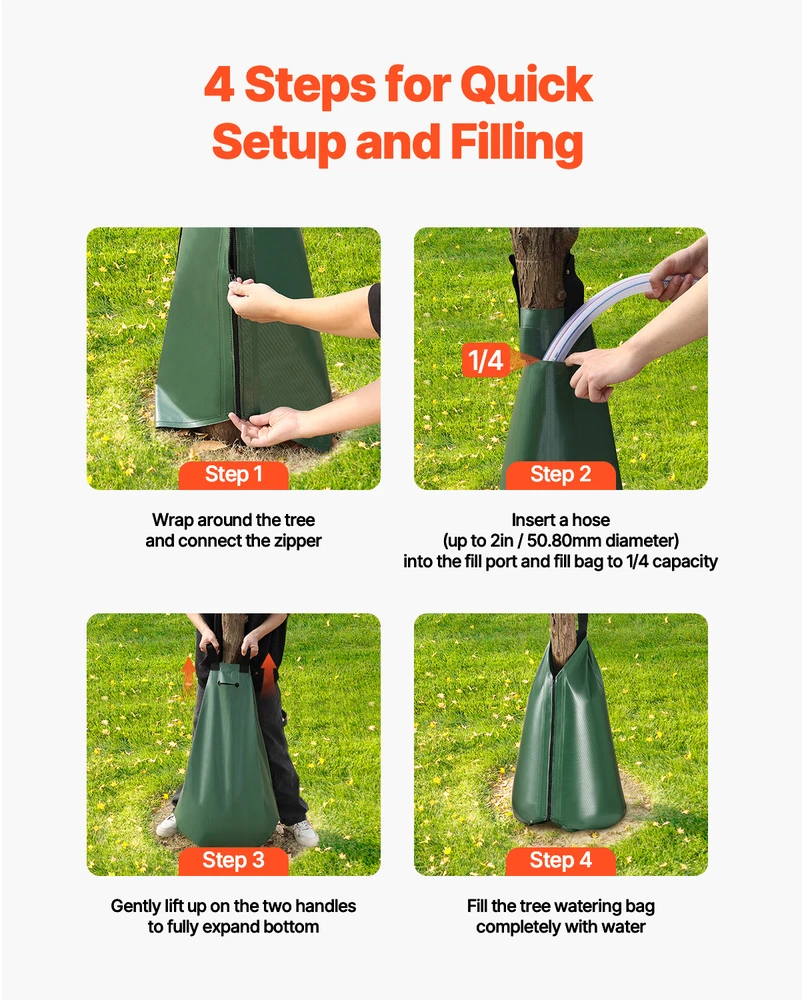 4 Steps for Quick Setup and Filling

Step 1

Wrap around the tree and connect the zipper

1/4

Step 2

Insert a hose (up to 2in / 50.80mm diameter) into the fill port and fill bag to 1/4 capacity

Step 3

Gently lift up on the two handles to fully expand bottom

Step 4

Fill the tree watering bag completely with water