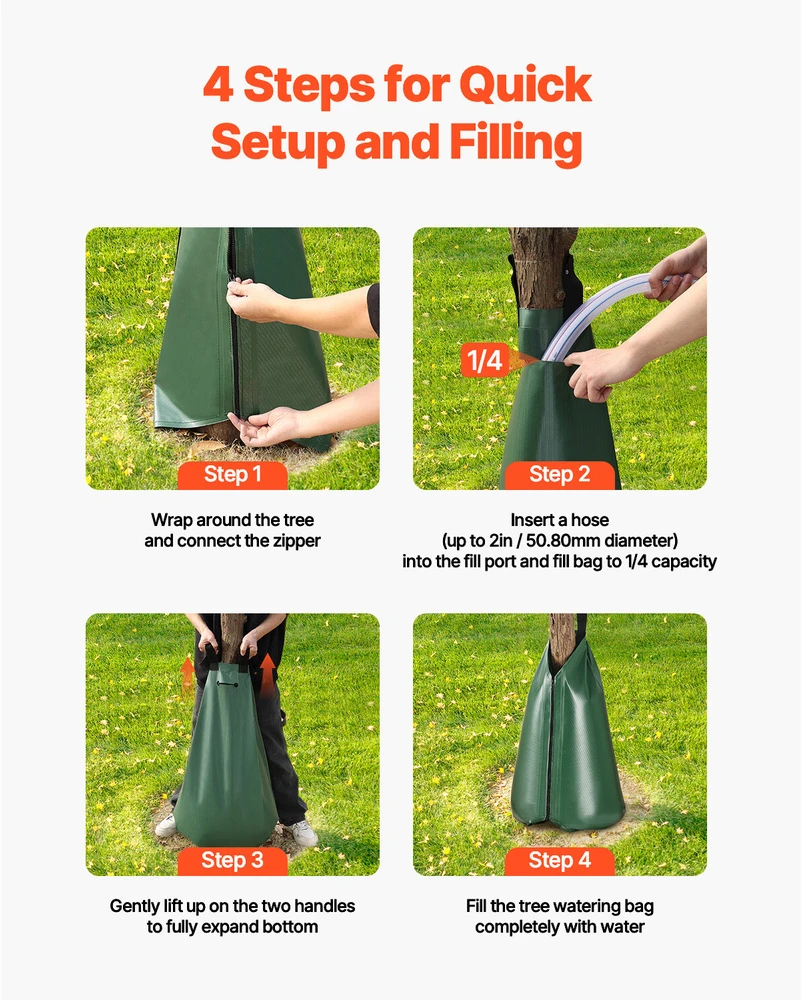 4 Steps for Quick Setup and Filling

Step 1

Wrap around the tree and connect the zipper

1/4

Step 2

Insert a hose (up to 2in / 50.80mm diameter) into the fill port and fill bag to 1/4 capacity

Step 3

Gently lift up on the two handles to fully expand bottom

Step 4

Fill the tree watering bag completely with water