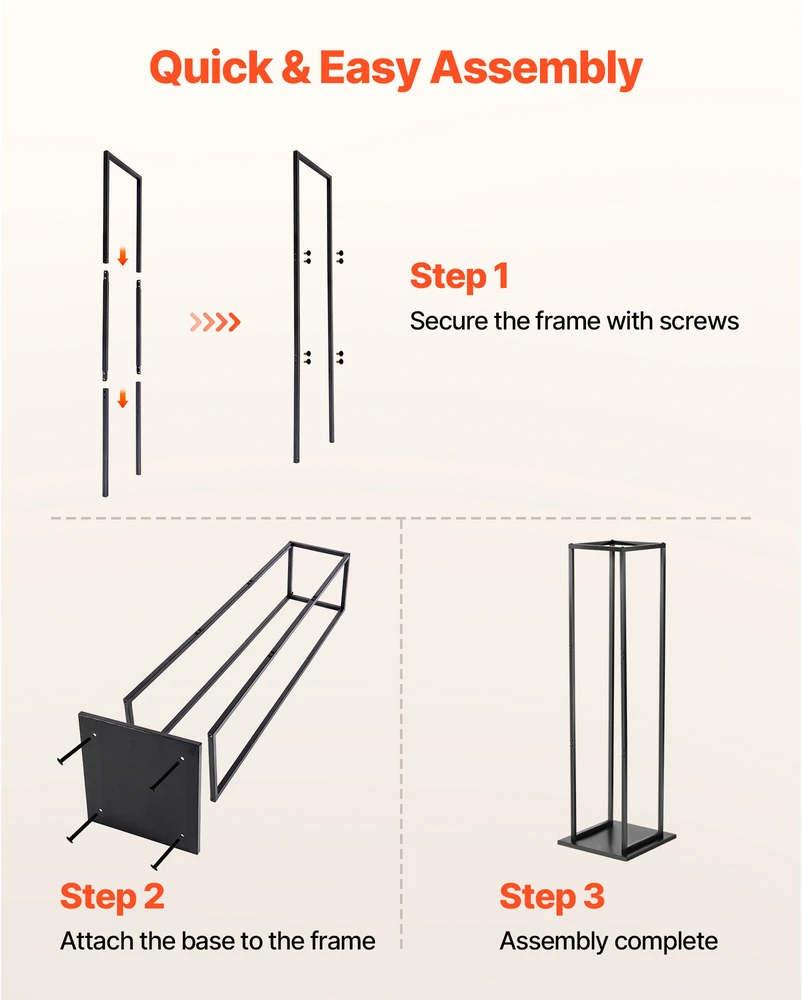 Quick & Easy Assembly

Step 1
Secure the frame with screws

Step 2
Attach the base to the frame

Step 3
Assembly complete