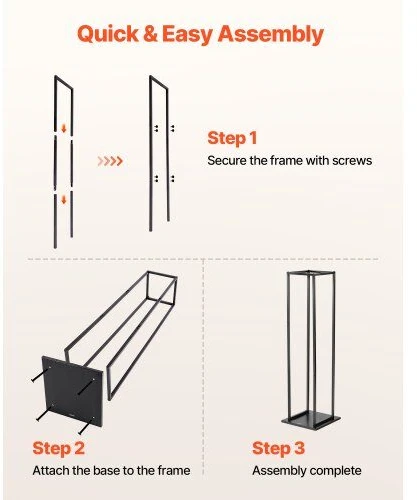 Quick & Easy Assembly

Step 1
Secure the frame with screws

Step 2
Attach the base to the frame

Step 3
Assembly complete