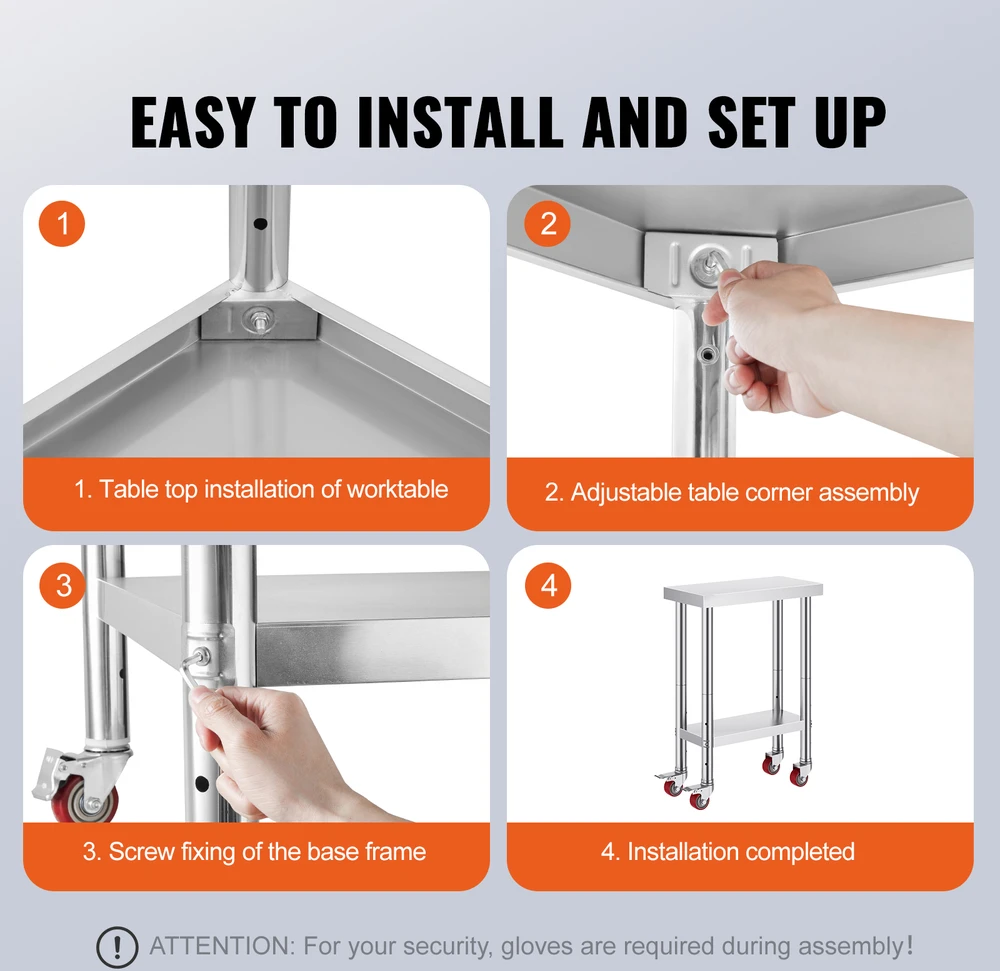 EASY TO INSTALL AND SET UP

1

1. Table top installation of worktable

2

2. Adjustable table corner assembly

3

3. Screw fixing of the base frame

4

4. Installation completed

! ATTENTION: For your security, gloves are required during assembly!