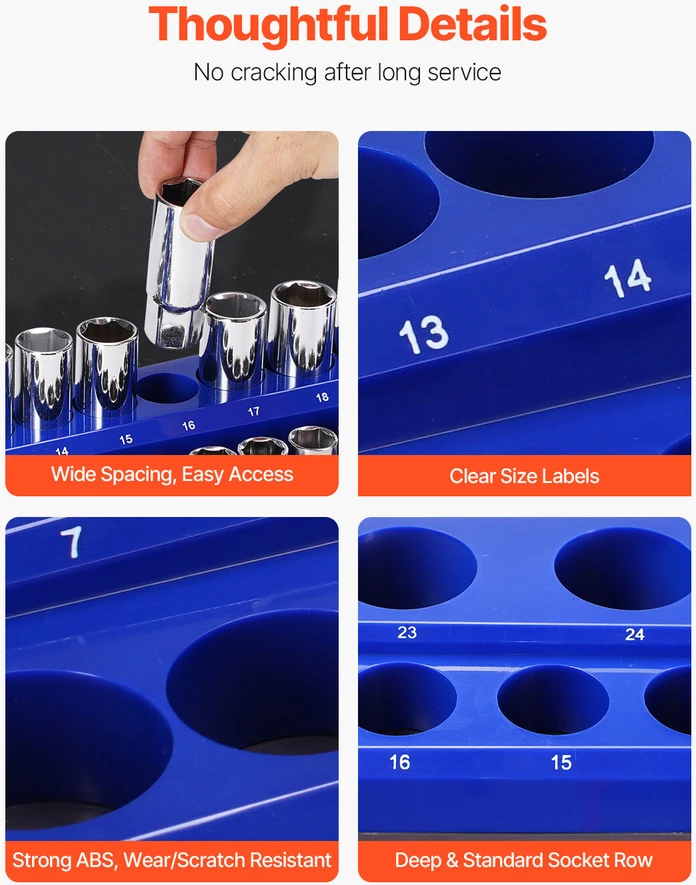 Thoughtful Details

No cracking after long service

14 15 16 17 18

Wide Spacing, Easy Access

13 14

Clear Size Labels

7

Strong ABS, Wear/Scratch Resistant

23 24

16 15

Deep & Standard Socket Row