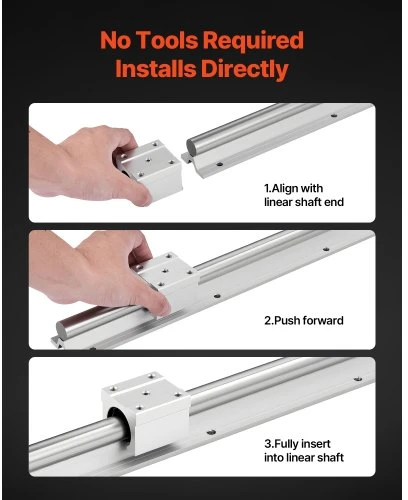 No Tools Required
Installs Directly

1.Align with linear shaft end

2.Push forward

3.Fully insert into linear shaft