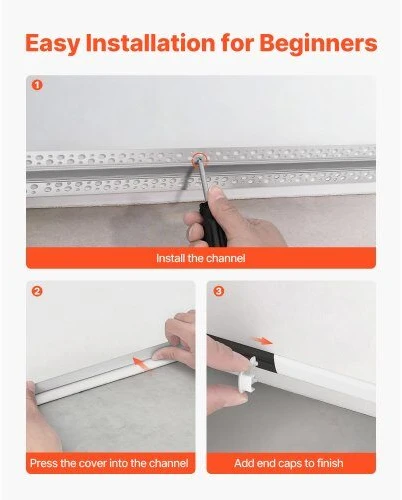 Easy Installation for Beginners

1

Install the channel

2

Press the cover into the channel

3

Add end caps to finish