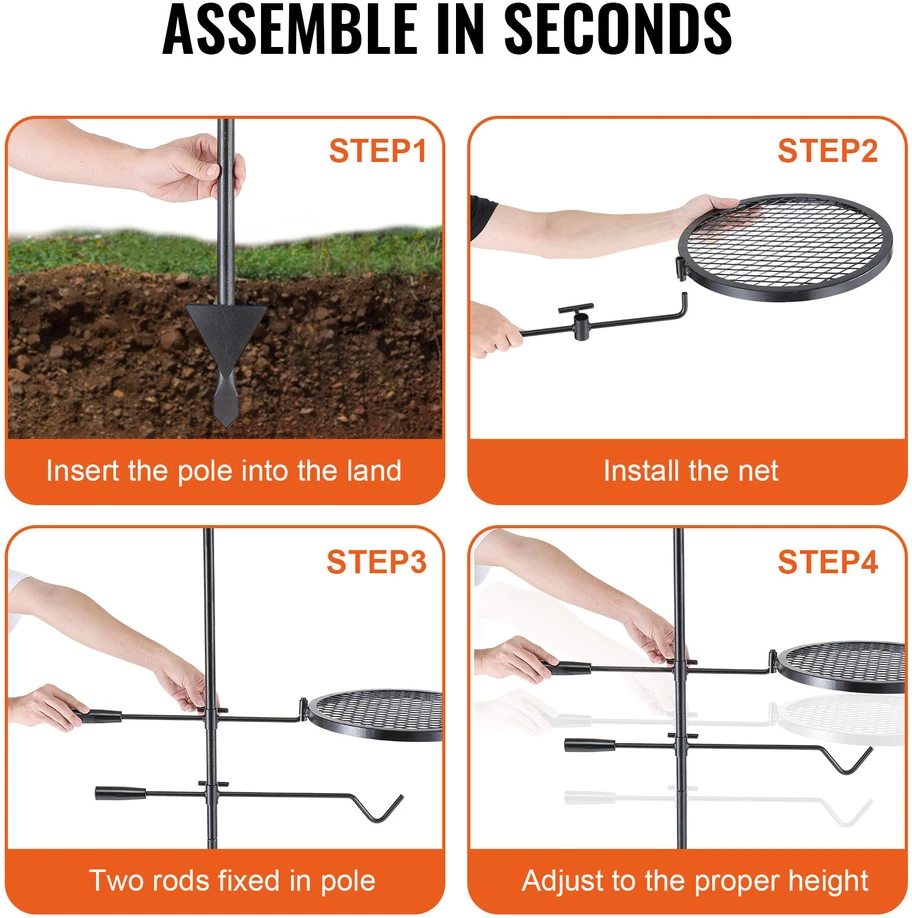 ASSEMBLE IN SECONDS

STEP1

Insert the pole into the land

STEP2

Install the net

STEP3

Two rods fixed in pole

STEP4

Adjust to the proper height