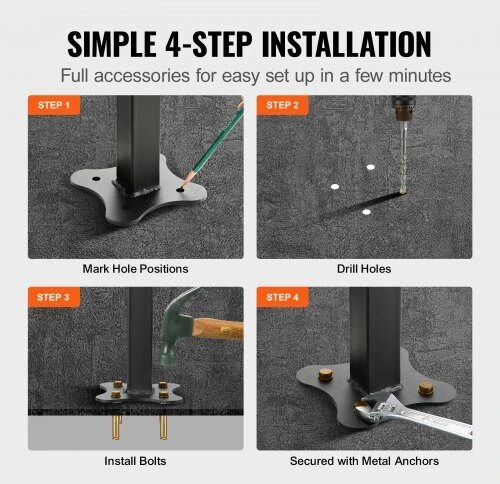 SIMPLE 4-STEP INSTALLATION

Full accessories for easy set up in a few minutes

STEP 1

Mark Hole Positions

STEP 2

Drill Holes

STEP 3

Install Bolts

STEP 4

Secured with Metal Anchors