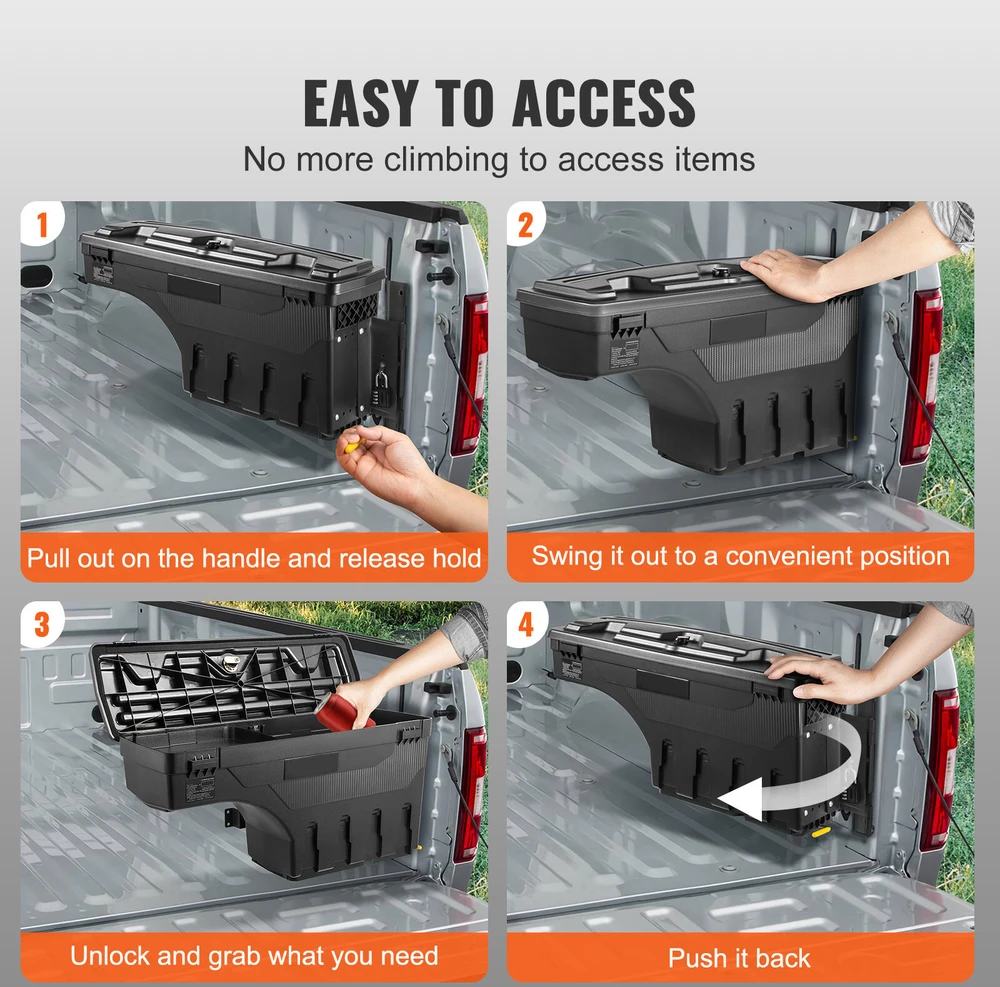 EASY TO ACCESS
No more climbing to access items

1
Pull out on the handle and release hold

2
Swing it out to a convenient position

3
Unlock and grab what you need

4
Push it back