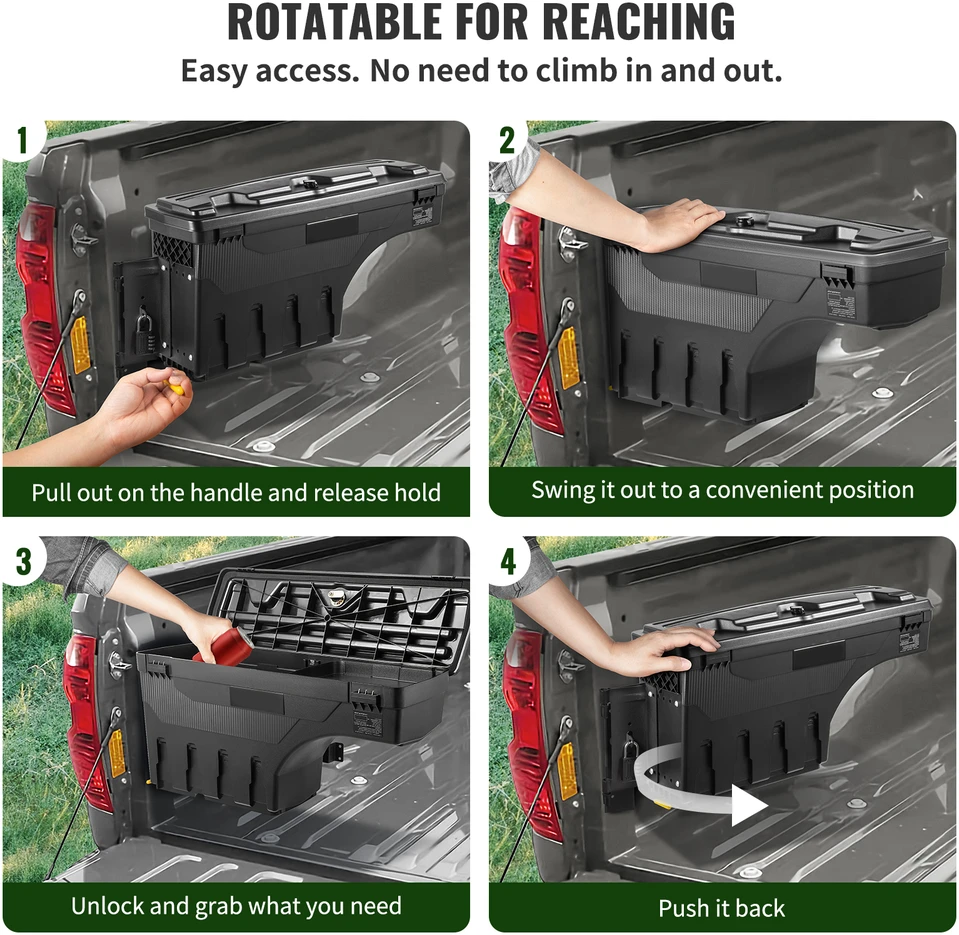 ROTATABLE FOR REACHING

Easy access. No need to climb in and out.

1

Pull out on the handle and release hold

2

Swing it out to a convenient position

3

Unlock and grab what you need

4

Push it back