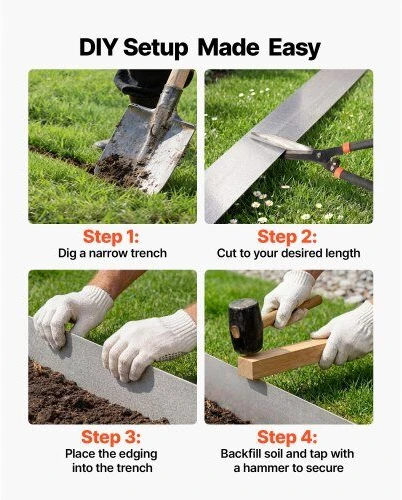 DIY Setup Made Easy

Step 1:
Dig a narrow trench

Step 2:
Cut to your desired length

Step 3:
Place the edging into the trench

Step 4:
Backfill soil and tap with a hammer to secure