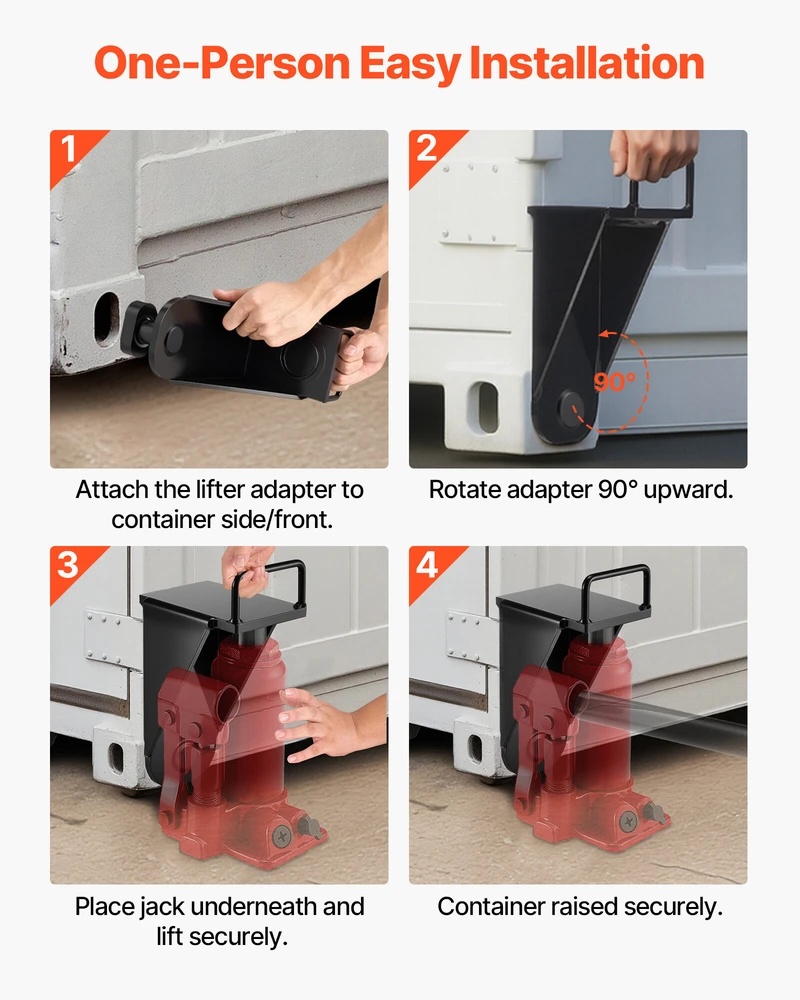 One-Person Easy Installation

1

Attach the lifter adapter to container side/front.

2

90°

Rotate adapter 90° upward.

3

Place jack underneath and lift securely.

4

Container raised securely.