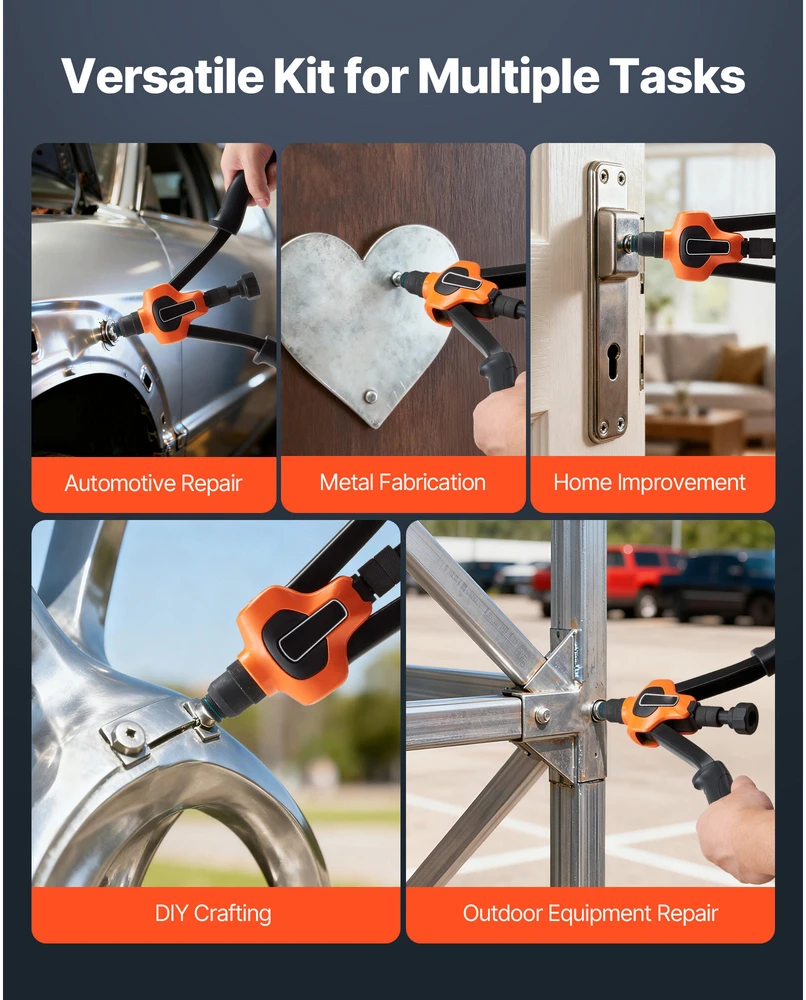 Versatile Kit for Multiple Tasks

Automotive Repair

Metal Fabrication

Home Improvement

DIY Crafting

Outdoor Equipment Repair