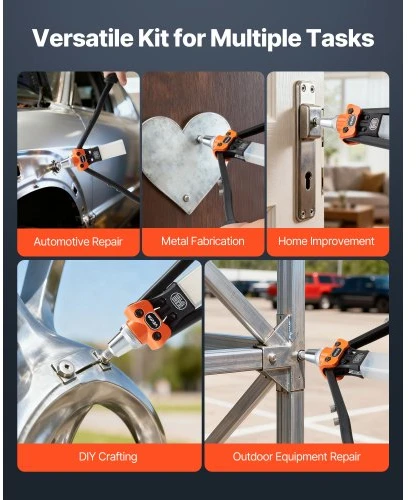 Versatile Kit for Multiple Tasks

Automotive Repair

Metal Fabrication

Home Improvement

DIY Crafting

Outdoor Equipment Repair