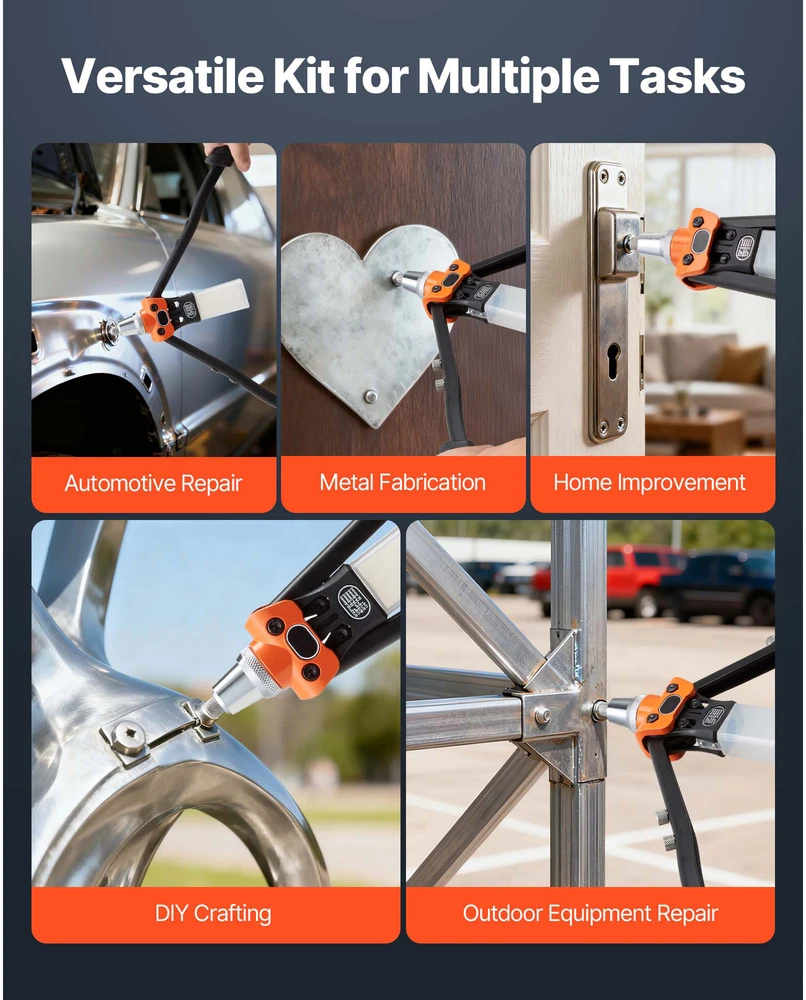 Versatile Kit for Multiple Tasks

Automotive Repair

Metal Fabrication

Home Improvement

DIY Crafting

Outdoor Equipment Repair