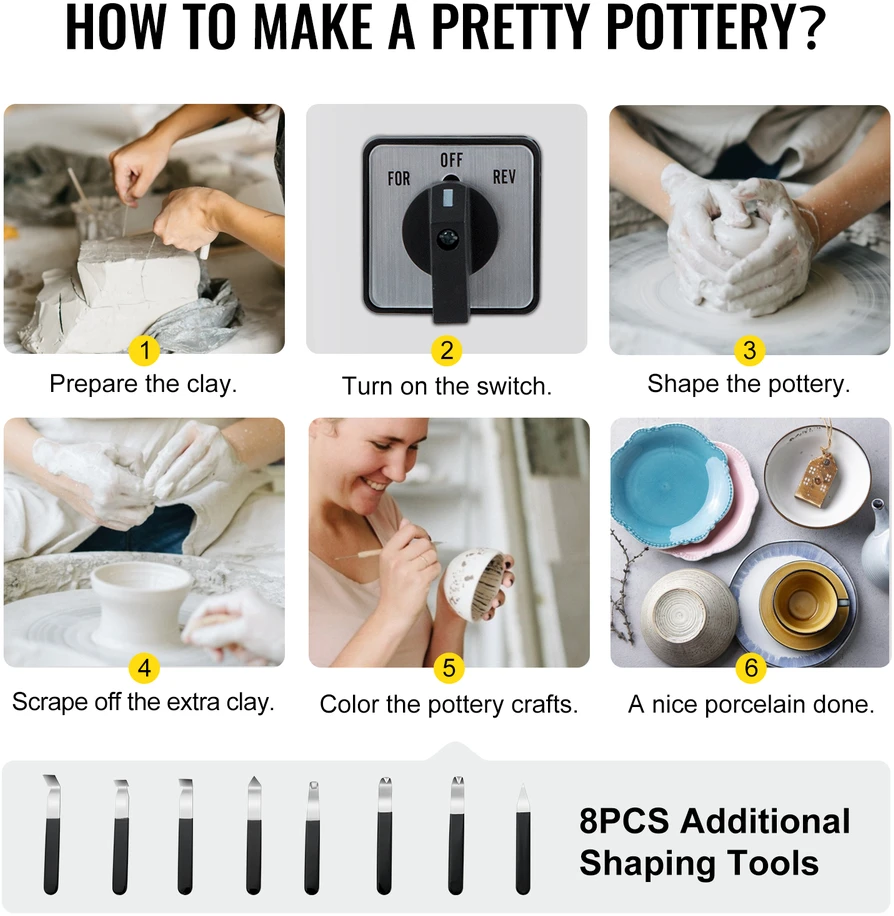 HOW TO MAKE A PRETTY POTTERY?

1
Prepare the clay.

FOR OFF REV

2
Turn on the switch.

3
Shape the pottery.

4
Scrape off the extra clay.

5
Color the pottery crafts.

6
A nice porcelain done.

8PCS Additional Shaping Tools