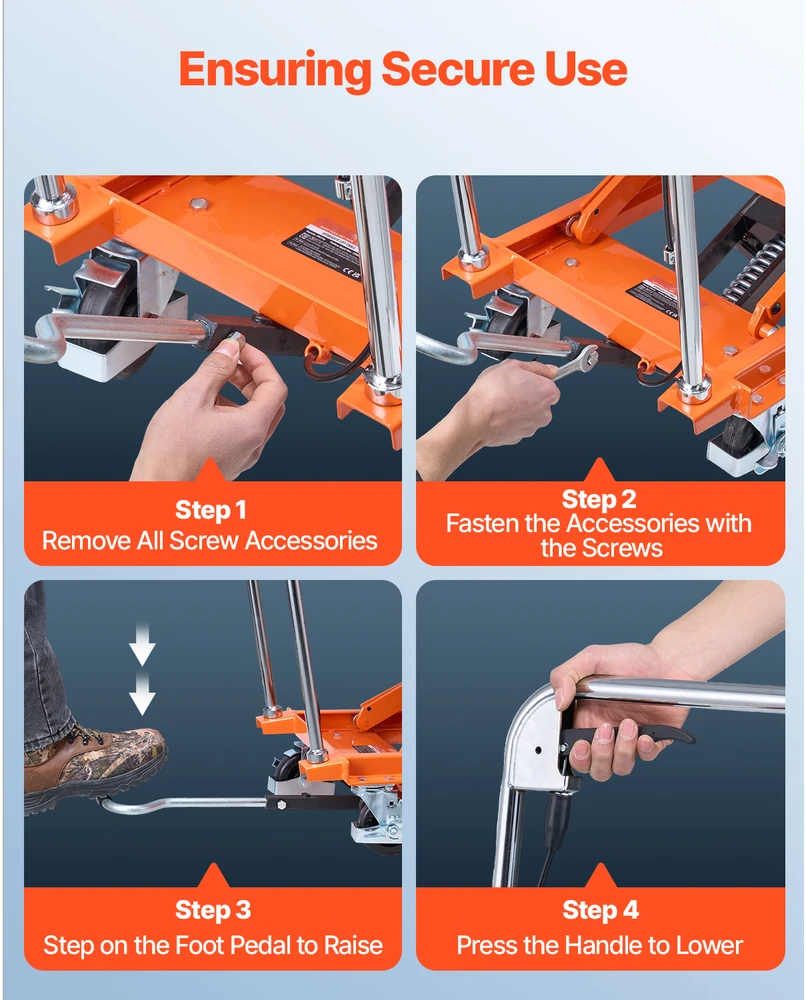 Ensuring Secure Use

Step 1
Remove All Screw Accessories

Step 2
Fasten the Accessories with the Screws

Step 3
Step on the Foot Pedal to Raise

Step 4
Press the Handle to Lower