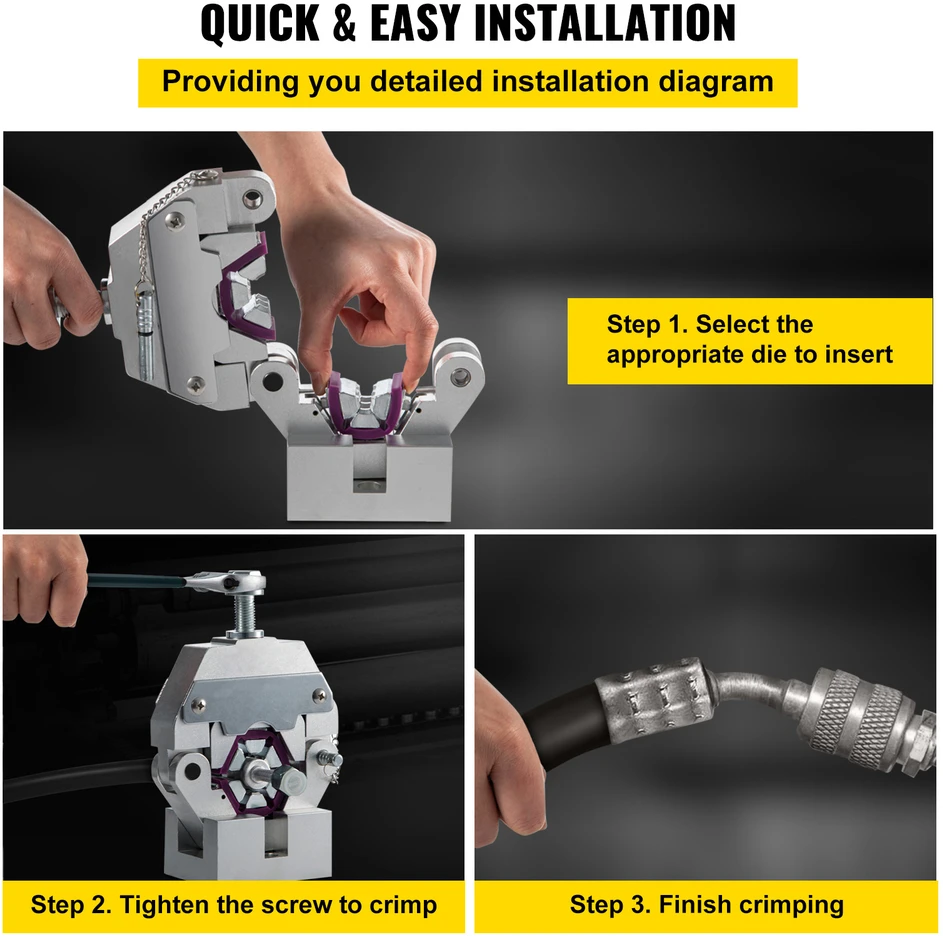 QUICK & EASY INSTALLATION

Providing you detailed installation diagram

Step 1. Select the appropriate die to insert

Step 2. Tighten the screw to crimp

Step 3. Finish crimping