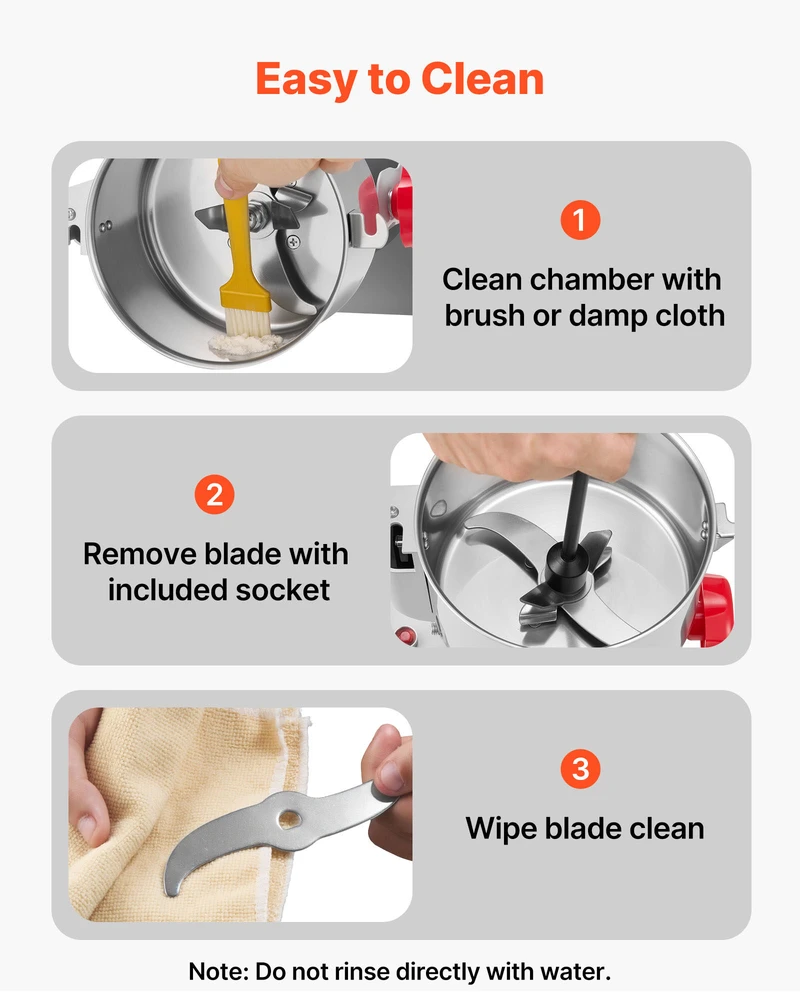 Easy to Clean

1

Clean chamber with brush or damp cloth

2

Remove blade with included socket

3

Wipe blade clean

Note: Do not rinse directly with water.