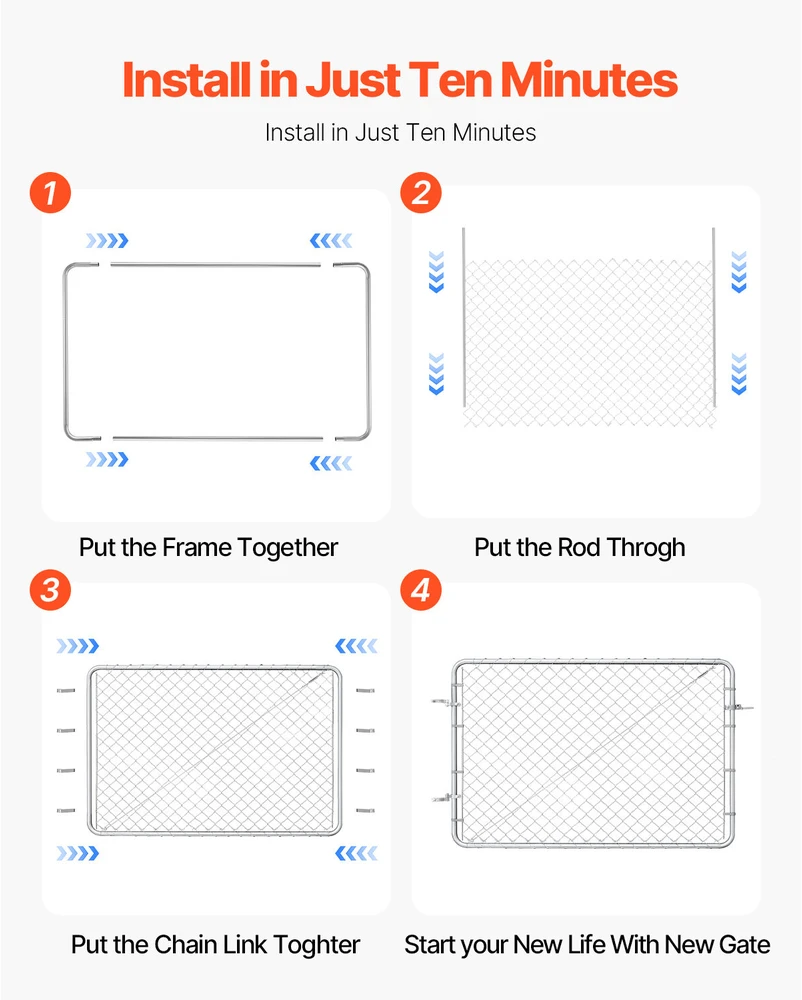 Install in Just Ten Minutes

Install in Just Ten Minutes

1

Put the Frame Together

2

Put the Rod Throgh

3

Put the Chain Link Toghter

4

Start your New Life With New Gate