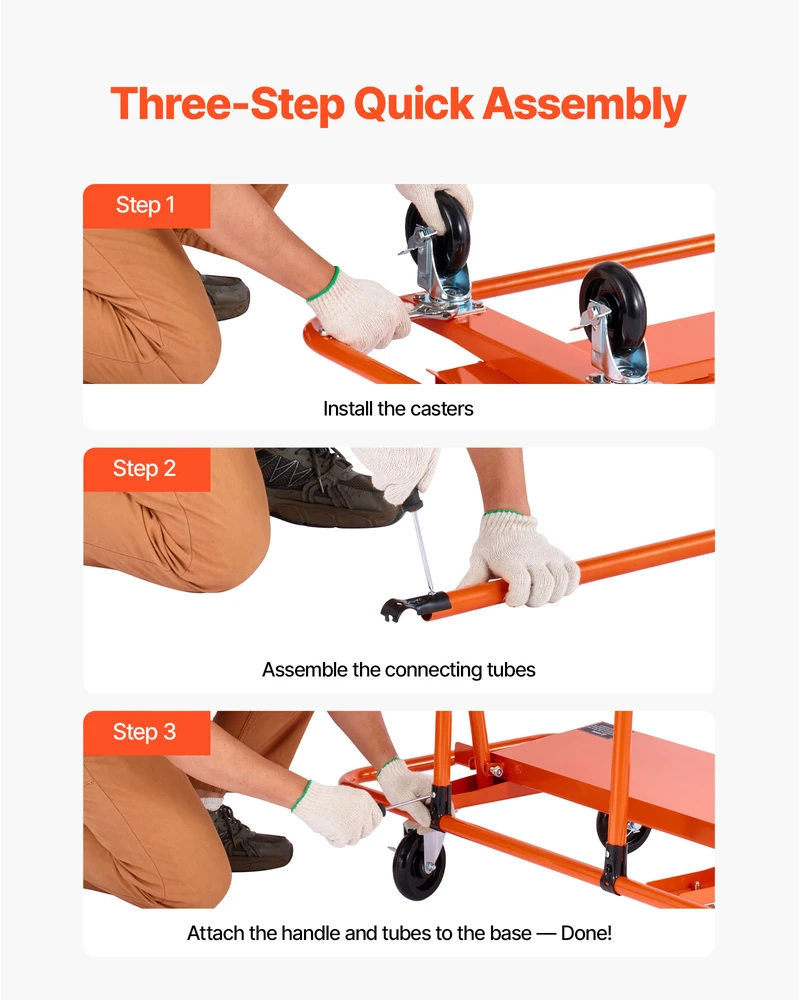 Three-Step Quick Assembly

Step 1

Install the casters

Step 2

Assemble the connecting tubes

Step 3

Attach the handle and tubes to the base — Done!