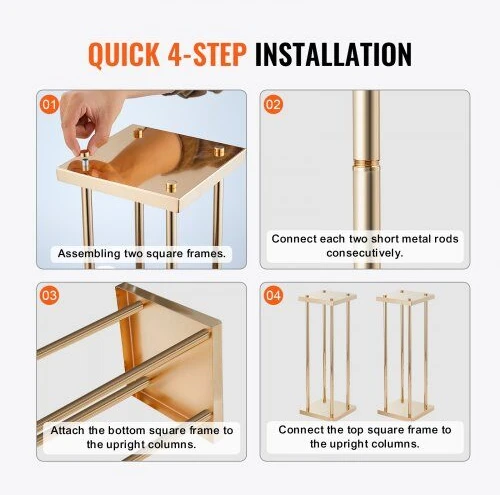 QUICK 4-STEP INSTALLATION

01
Assembling two square frames.

02
Connect each two short metal rods consecutively.

03
Attach the bottom square frame to the upright columns.

04
Connect the top square frame to the upright columns.