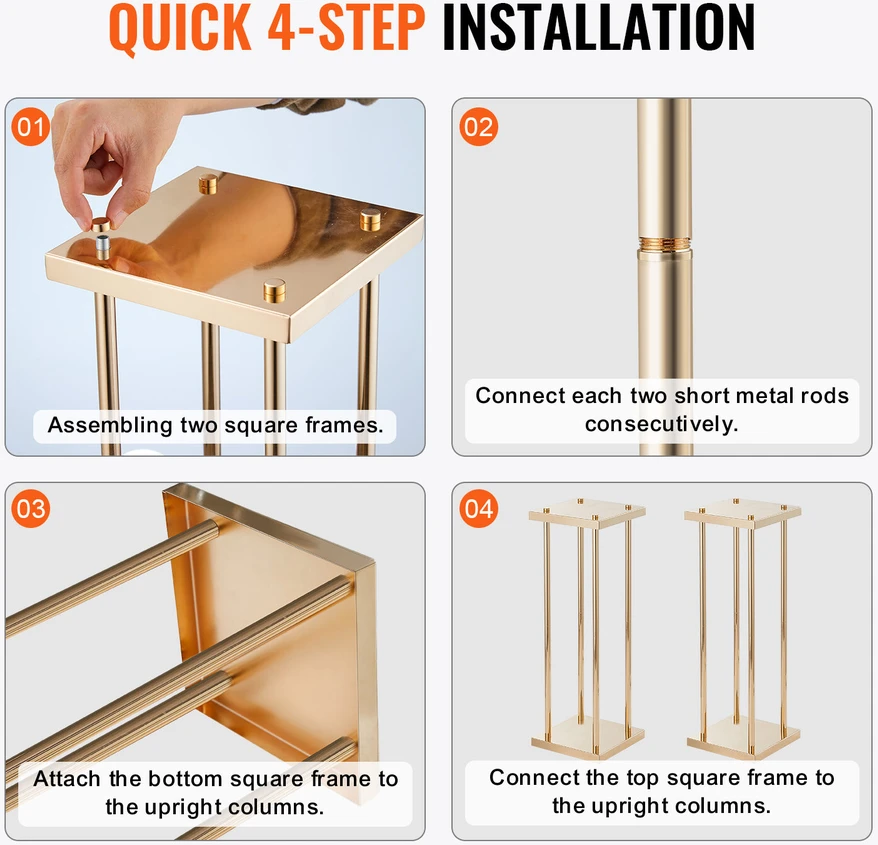 QUICK 4-STEP INSTALLATION

01

Assembling two square frames.

02

Connect each two short metal rods consecutively.

03

Attach the bottom square frame to the upright columns.

04

Connect the top square frame to the upright columns.