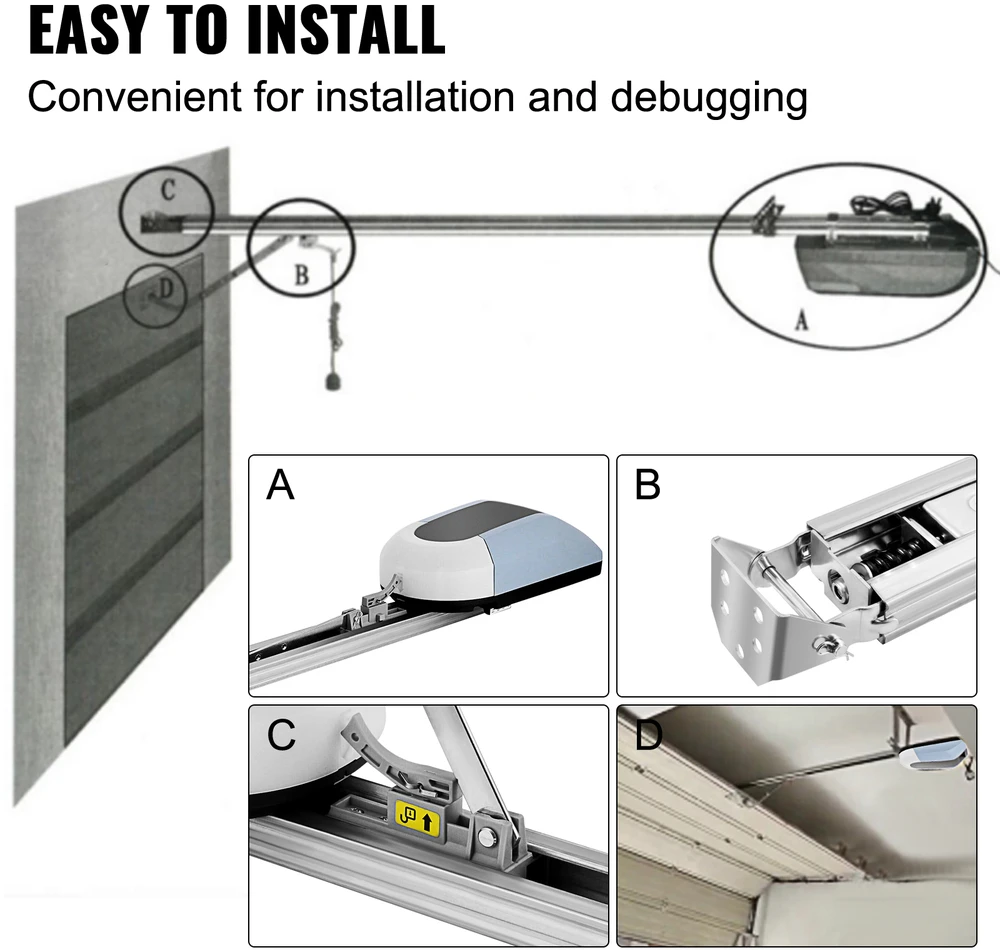 EASY TO INSTALL
Convenient for installation and debugging

C
D
B
A

A
B
C
D