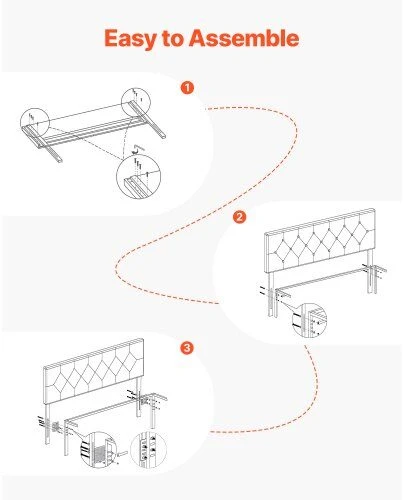 Easy to Assemble

1

2

3