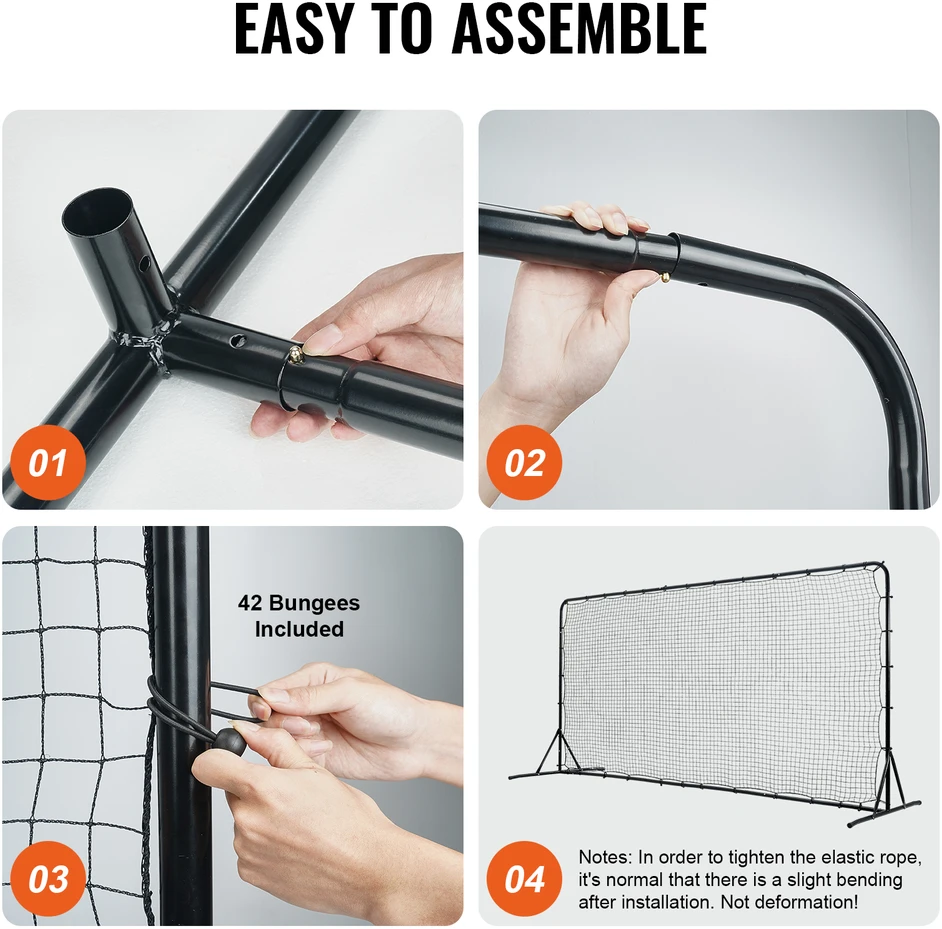 EASY TO ASSEMBLE

01

02

42 Bungees Included

03

04

Notes: In order to tighten the elastic rope, it's normal that there is a slight bending after installation. Not deformation!