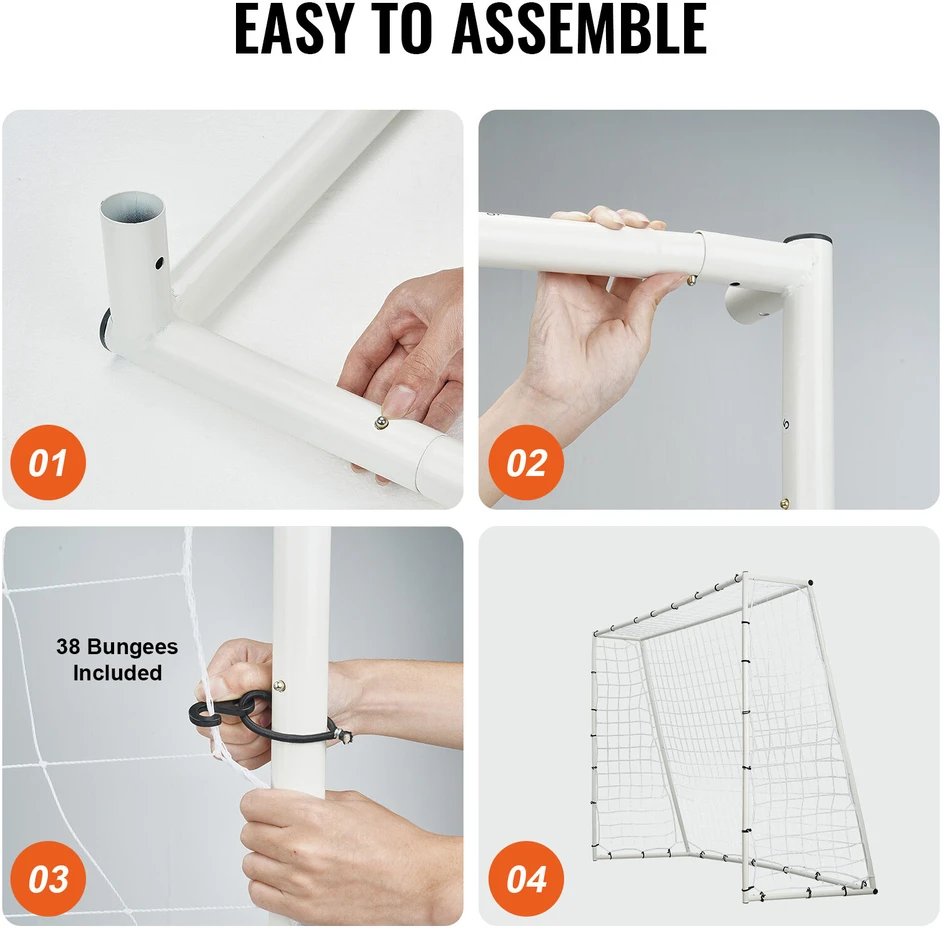 EASY TO ASSEMBLE

01

02

38 Bungees Included

03

04