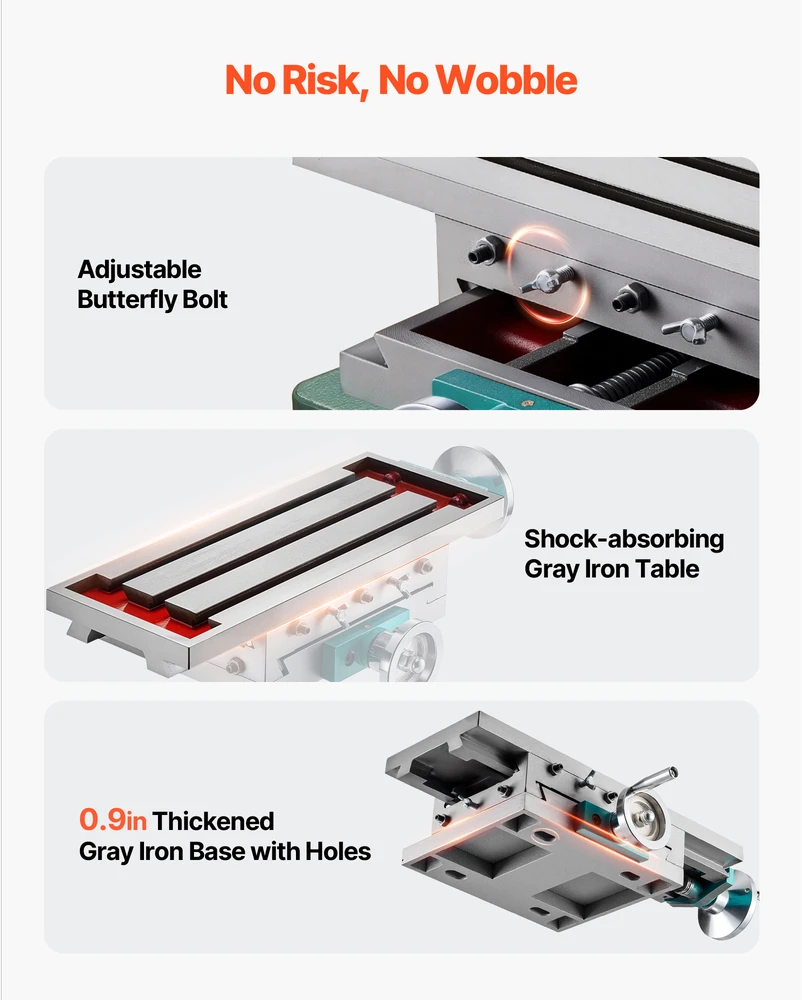 No Risk, No Wobble

Adjustable Butterfly Bolt

Shock-absorbing Gray Iron Table

0.9in Thickened Gray Iron Base with Holes