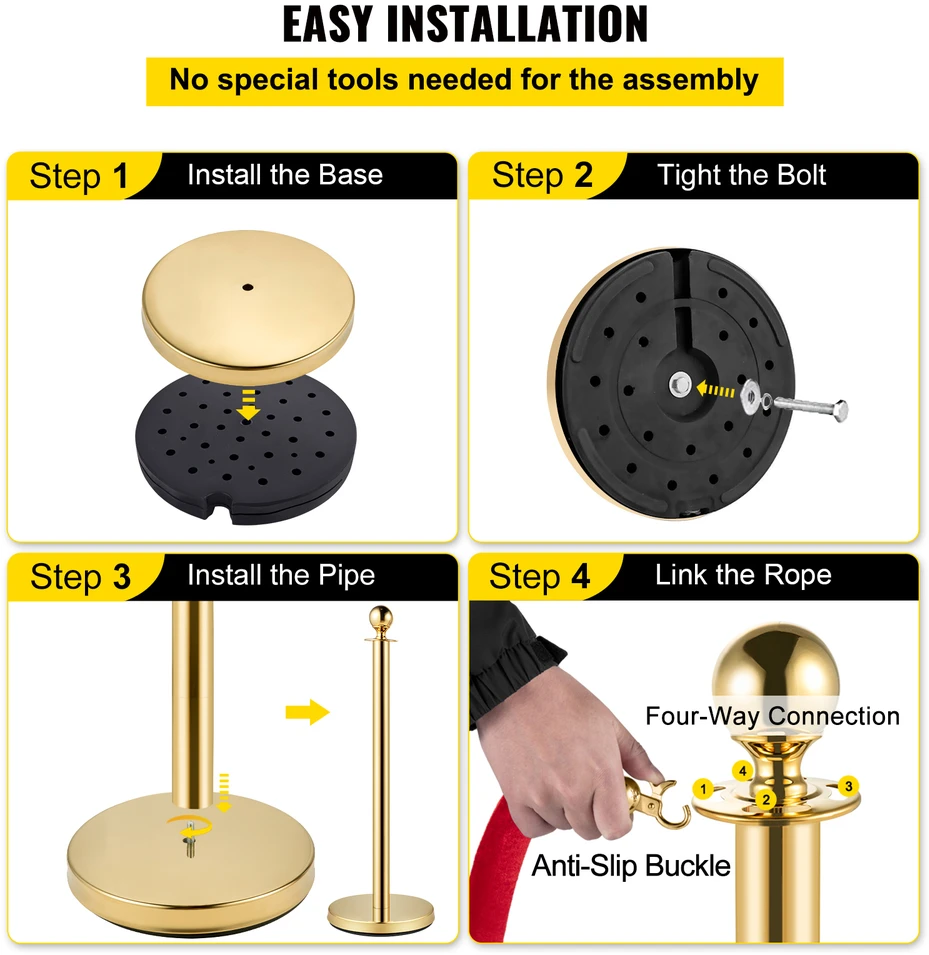 EASY INSTALLATION

No special tools needed for the assembly

Step 1 Install the Base

Step 2 Tight the Bolt

Step 3 Install the Pipe

Step 4 Link the Rope

Four-Way Connection

1 4 2 3

Anti-Slip Buckle