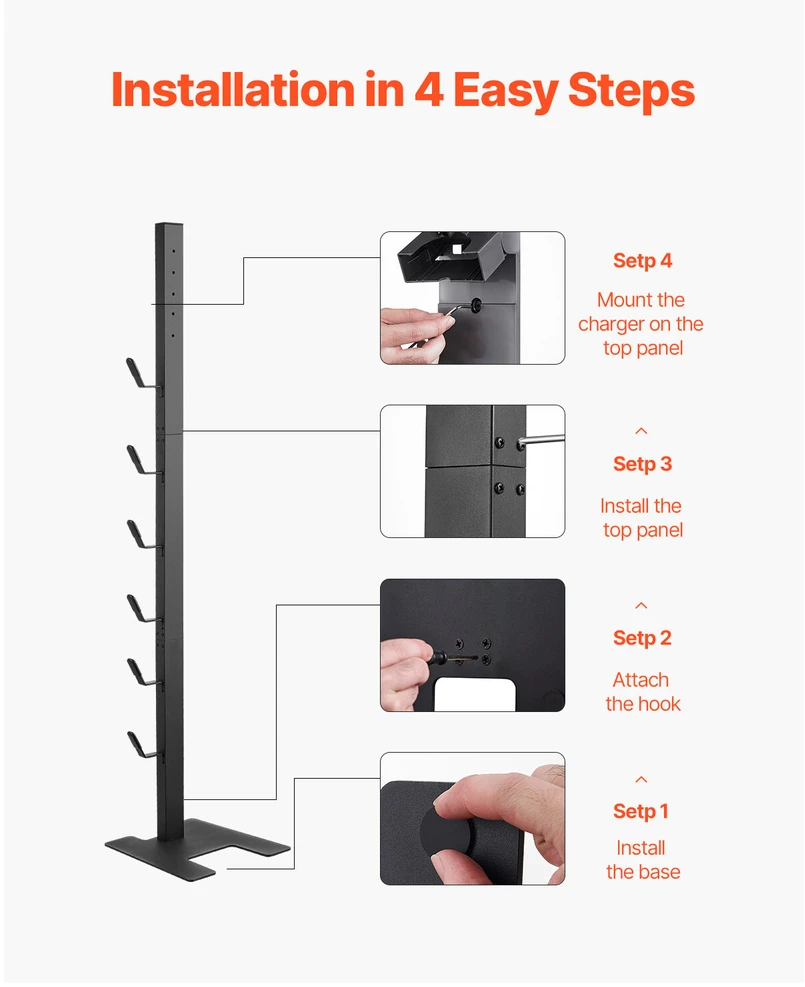 Installation in 4 Easy Steps

Setp 4

Mount the charger on the top panel

^

Setp 3

Install the top panel

^

Setp 2

Attach the hook

^

Setp 1

Install the base