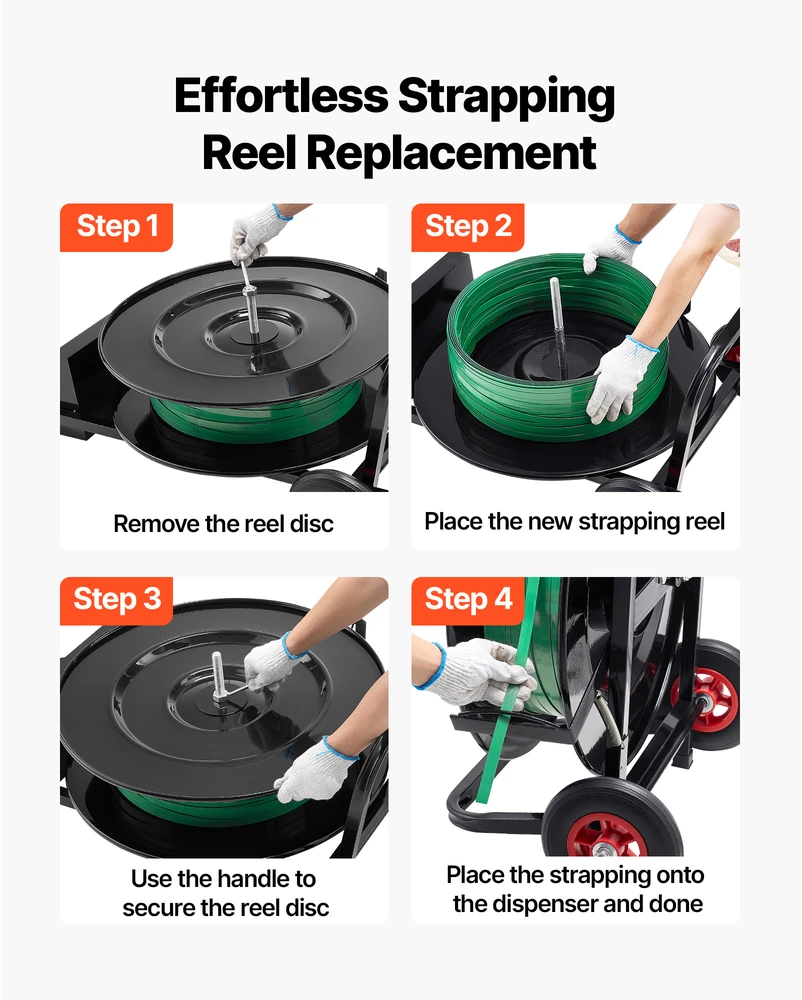 Effortless Strapping Reel Replacement

Step 1

Remove the reel disc

Step 2

Place the new strapping reel

Step 3

Use the handle to secure the reel disc

Step 4

Place the strapping onto the dispenser and done